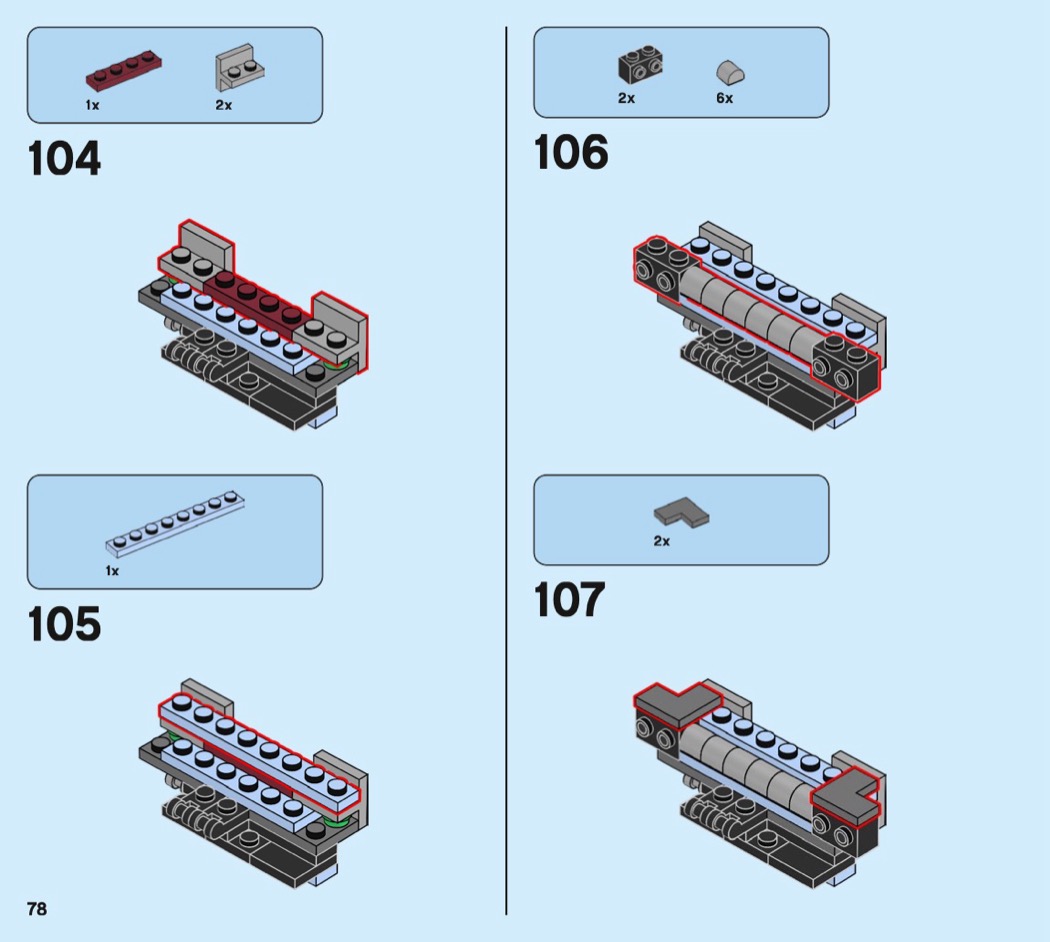 1x 2x

104

1x

105

78

2x 6x

106

2x

107