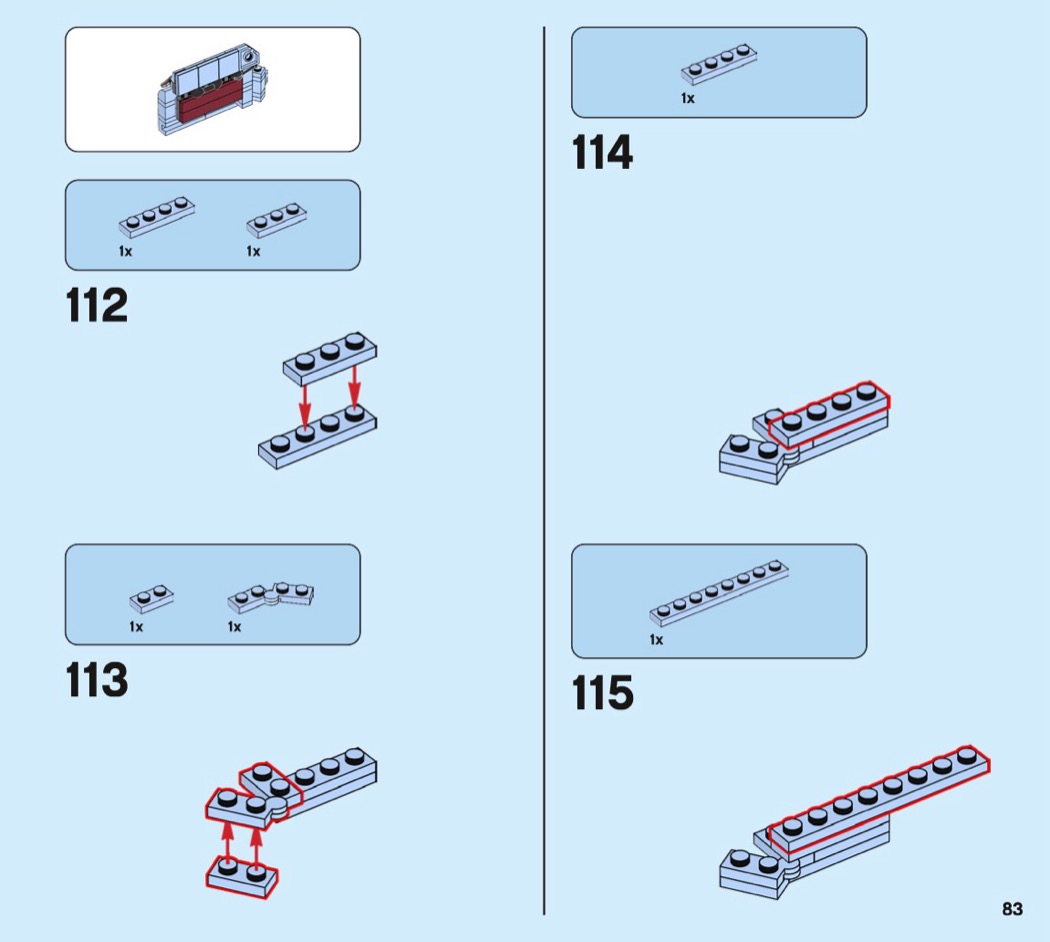 1x

1x

112

1x

1x

113

1x

114

1x

115

83