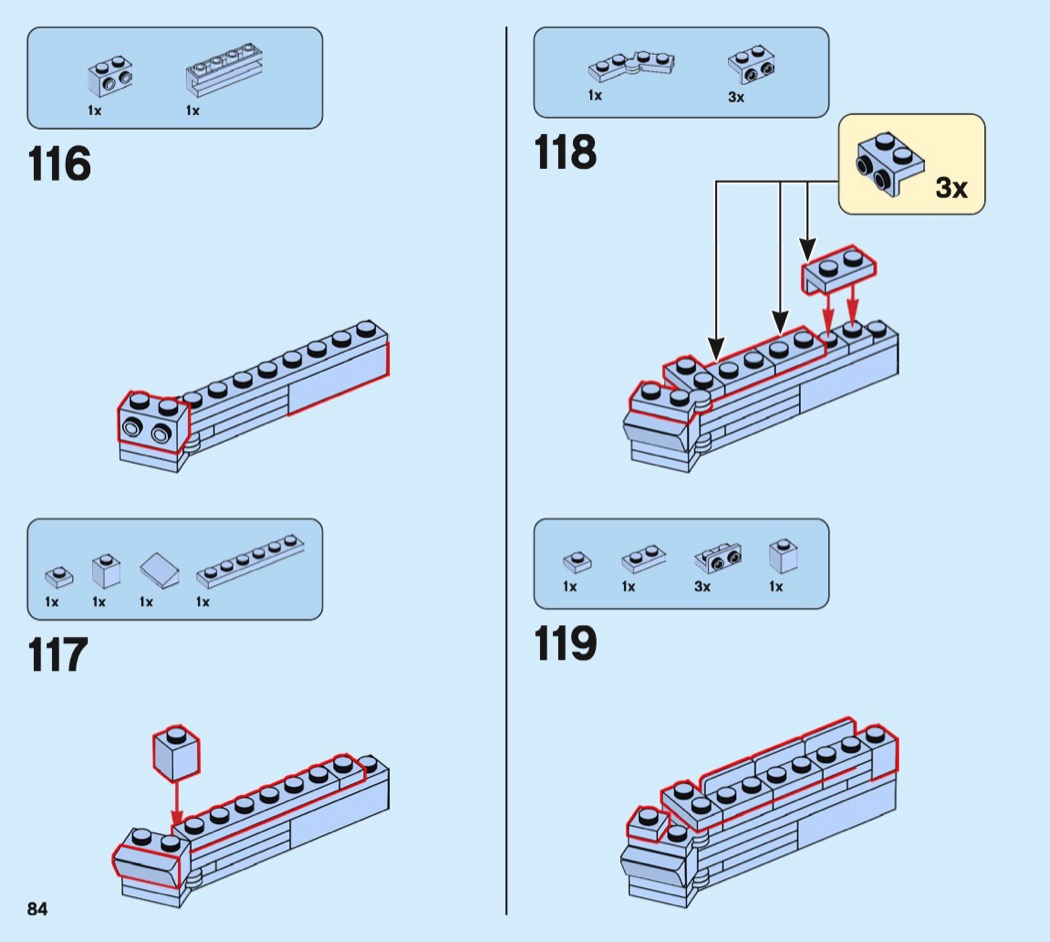 1x 1x

116

1x 1x 1x 1x

117

84

1x 3x

118

3x

1x 1x 3x 1x

119