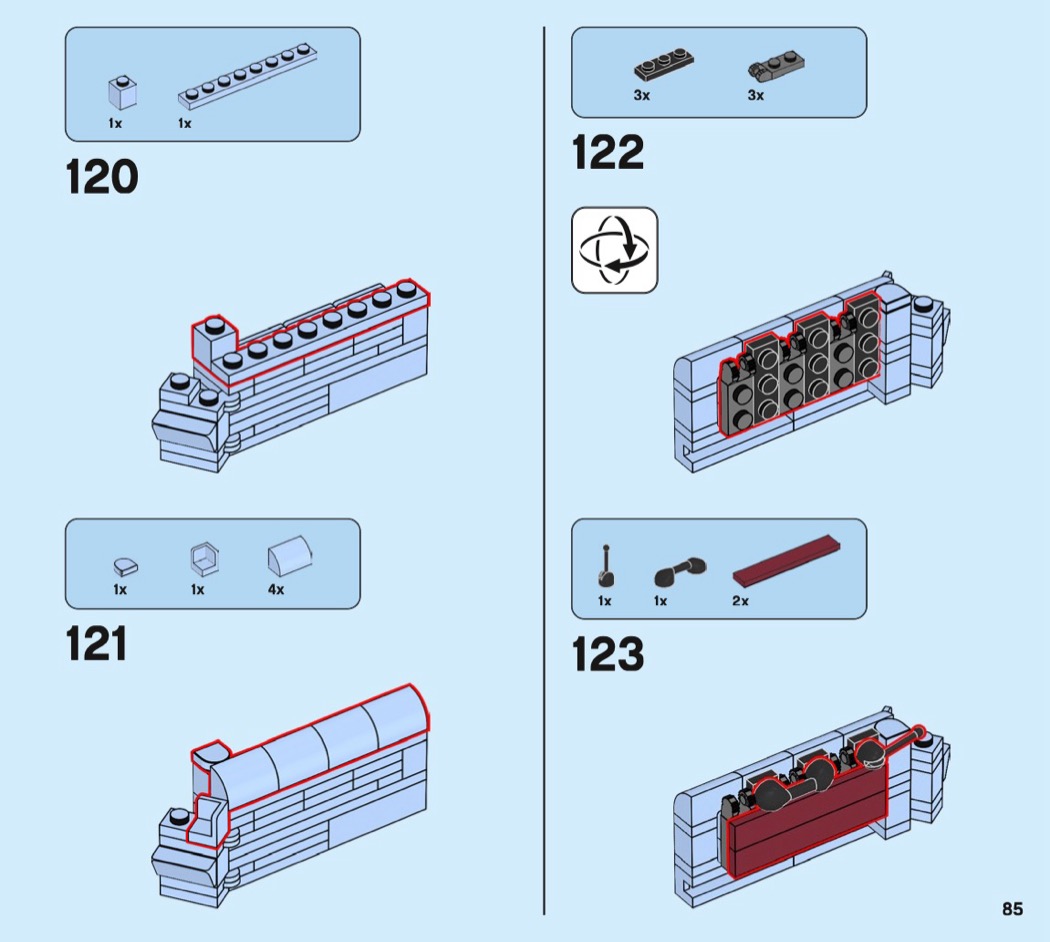 1x 1x

120

1x 1x 4x

121

3x 3x

122

1x 1x 2x

123

85