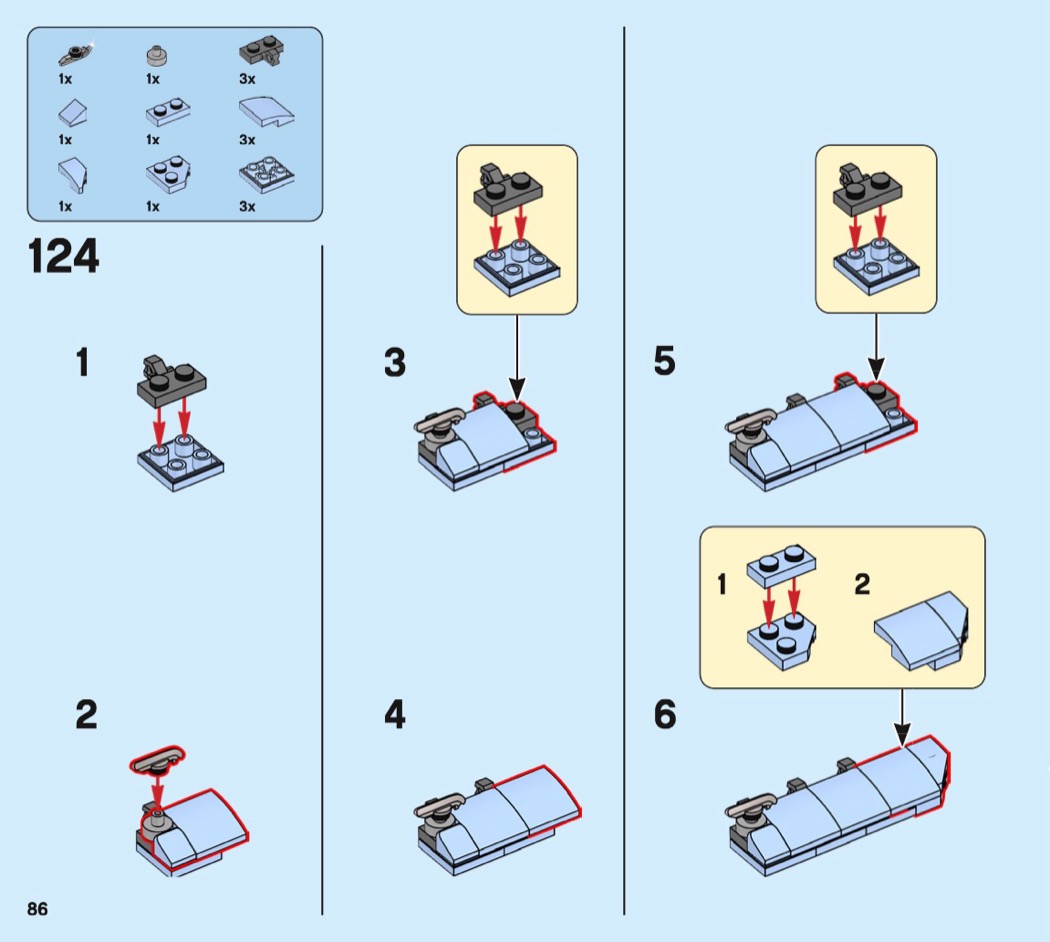 1x 1x 3x
1x 1x 3x
1x 1x 3x

124

1

2

3

4

5

1 2

6

86