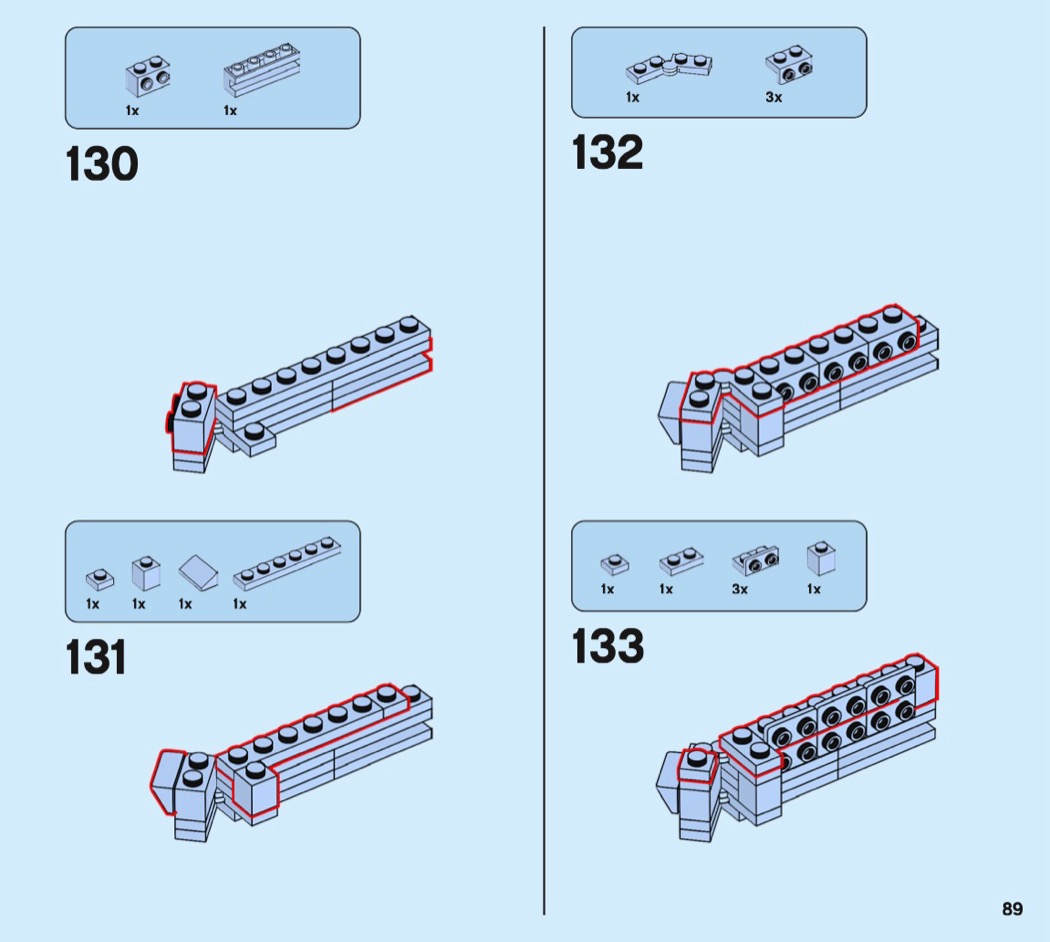 1x 1x

130

1x 1x 1x 1x

131

1x 3x

132

1x 1x 3x 1x

133

89