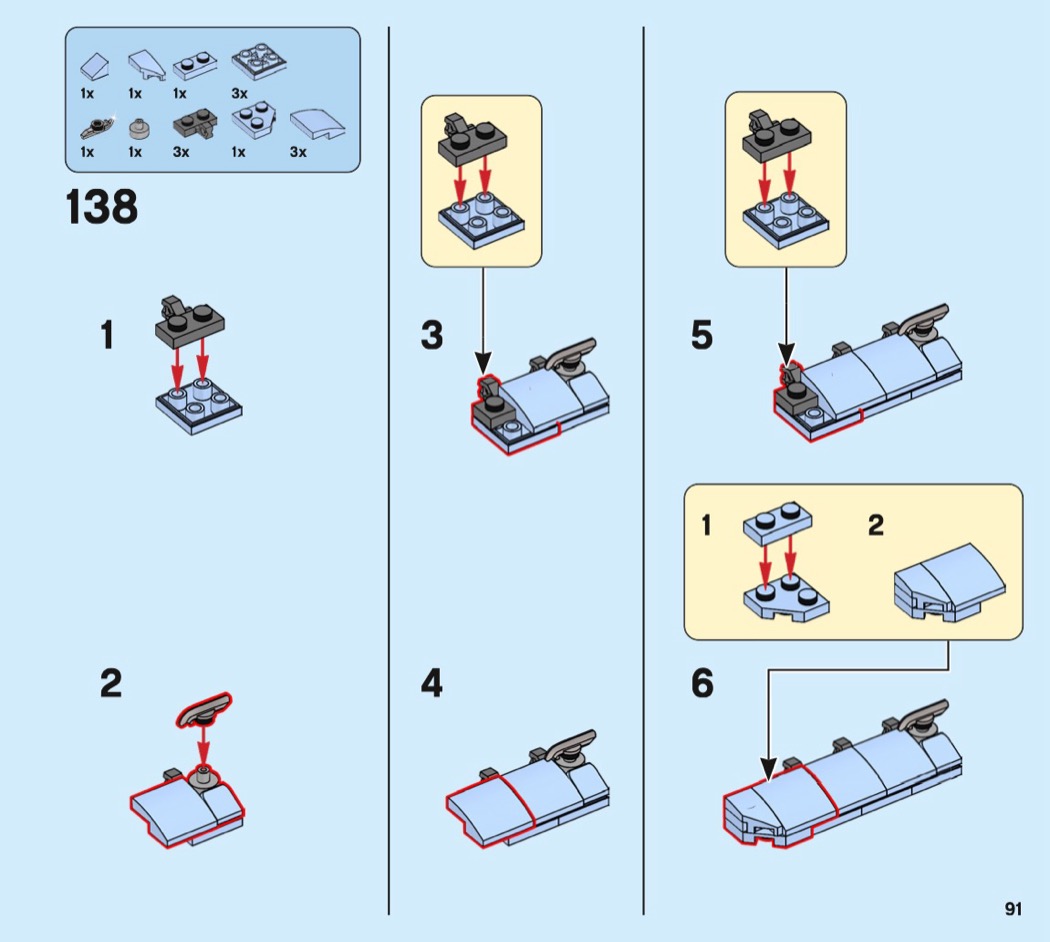 1x 1x 1x 3x
1x 1x 3x 1x 3x

138

1

2

3

4

5

1 2

6

91