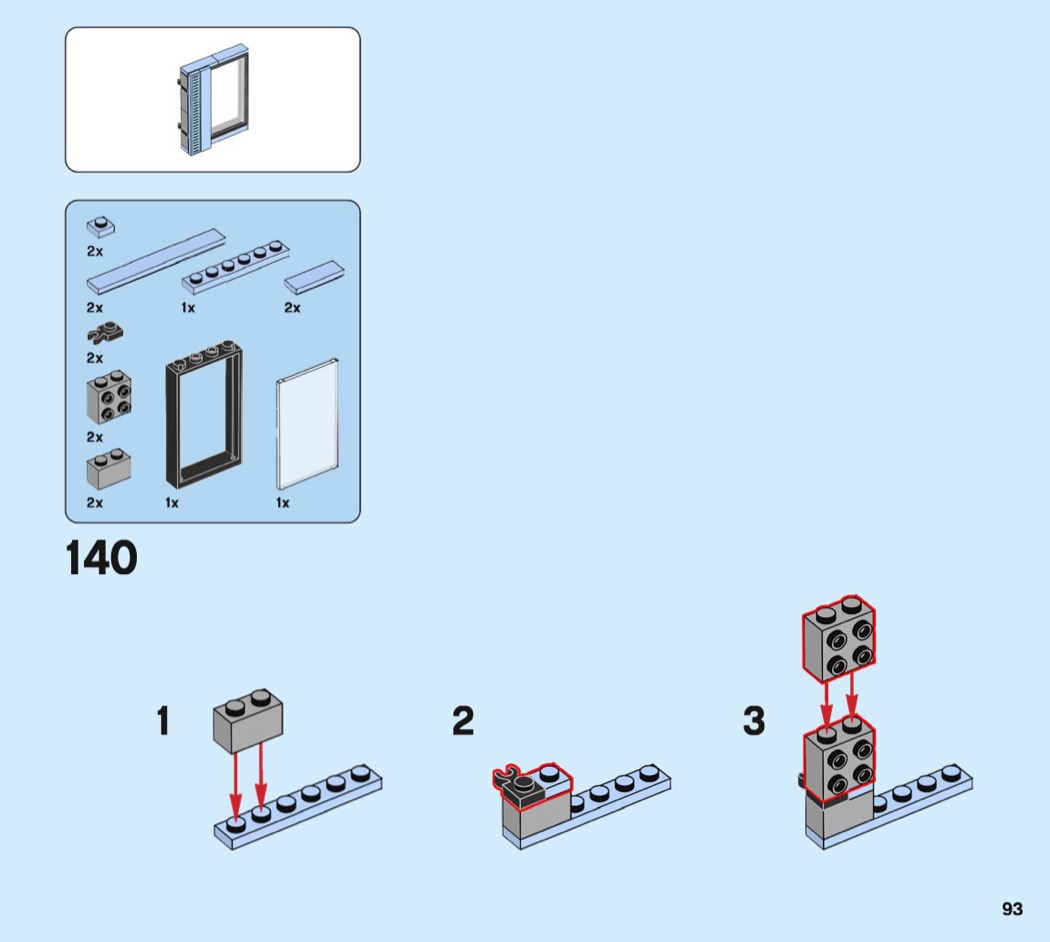 2x

2x

1x

2x

2x

2x

2x

1x

1x

140

1

2

3

93