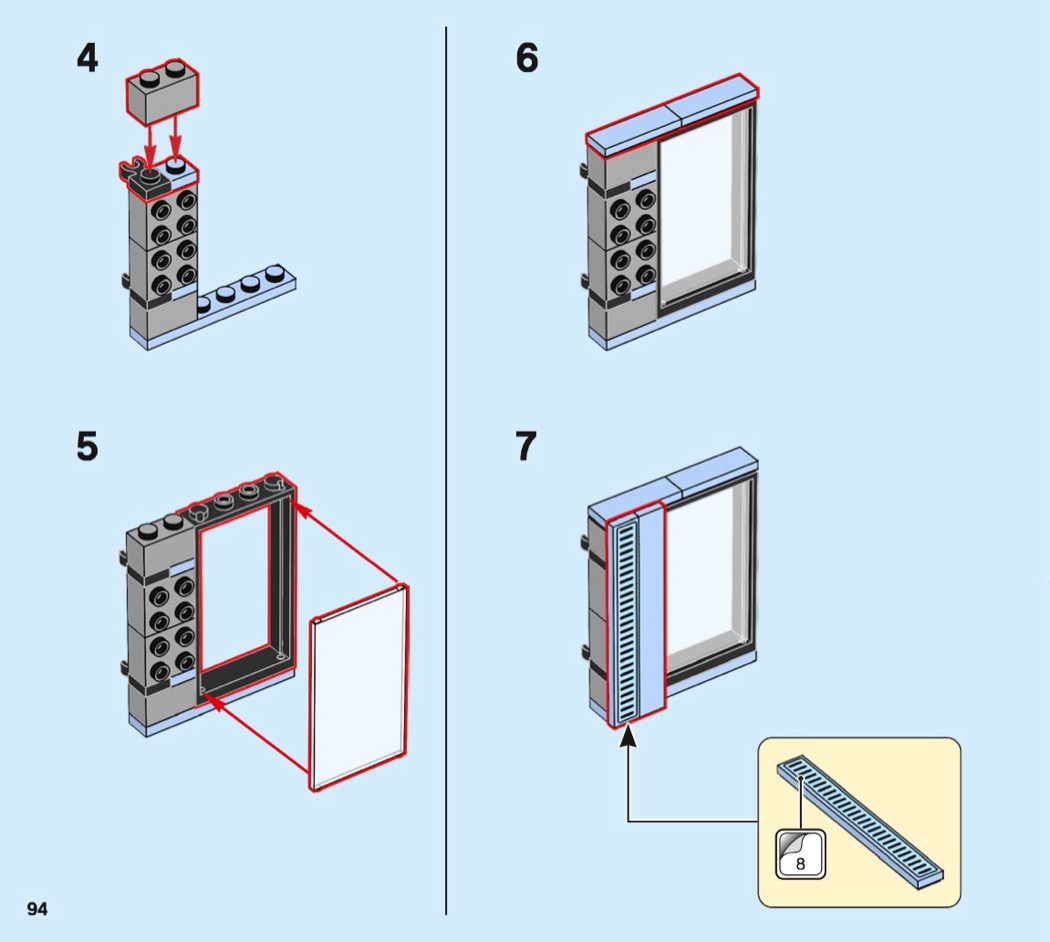 4

5

6

7

8

94