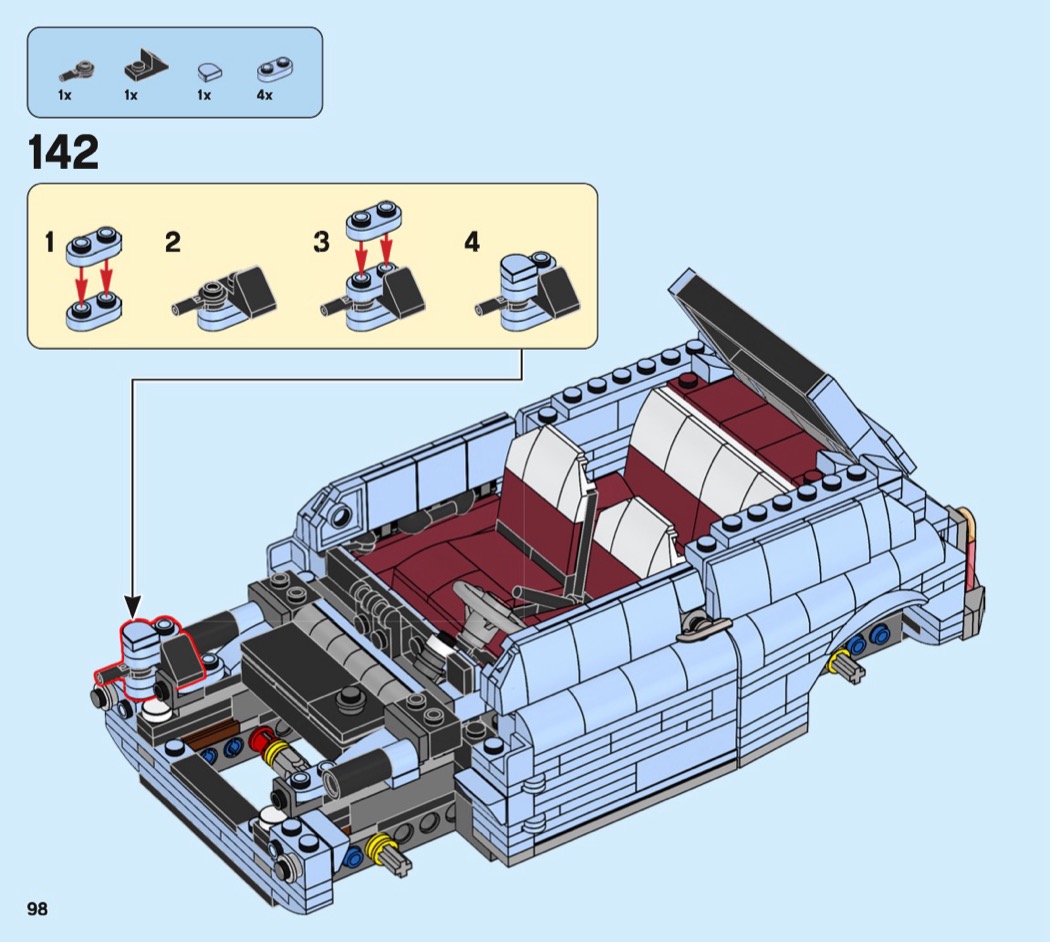 1x 1x 1x 4x

142

1 2 3 4

98