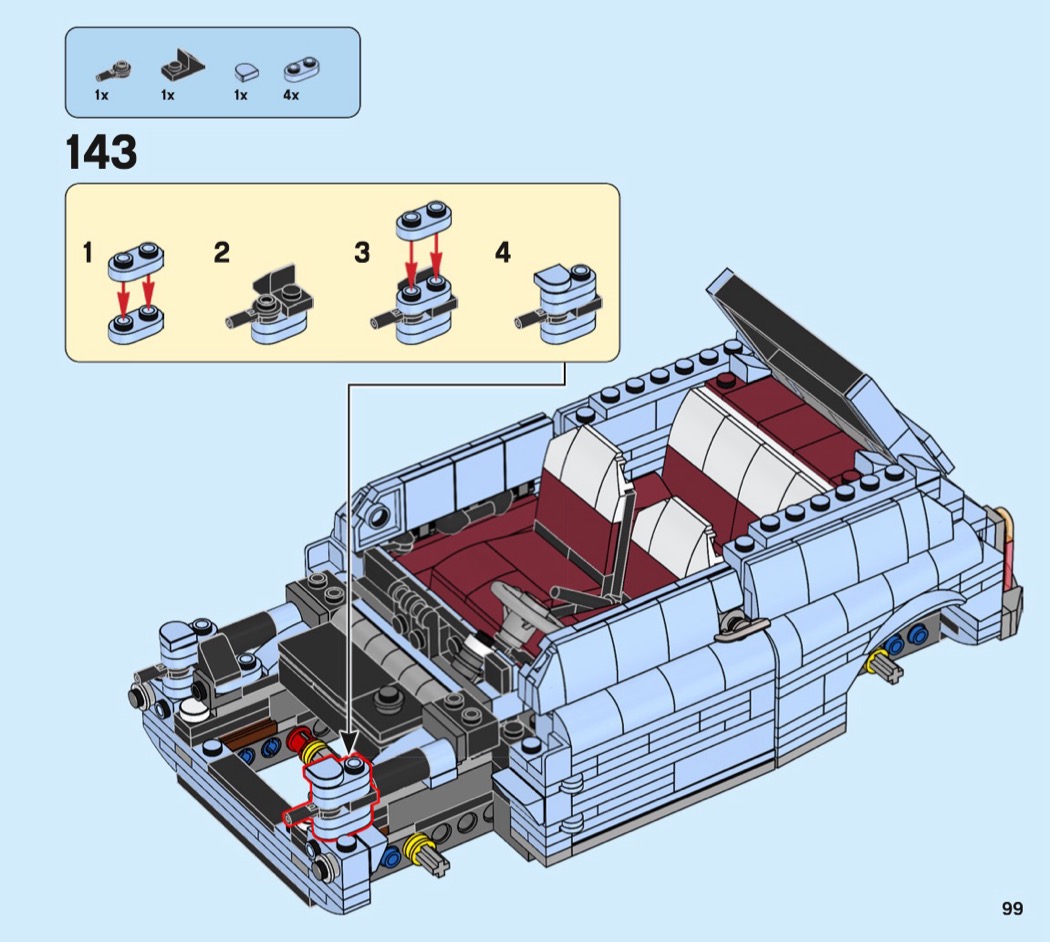 1x 1x 1x 4x

143

1

2

3

4

99