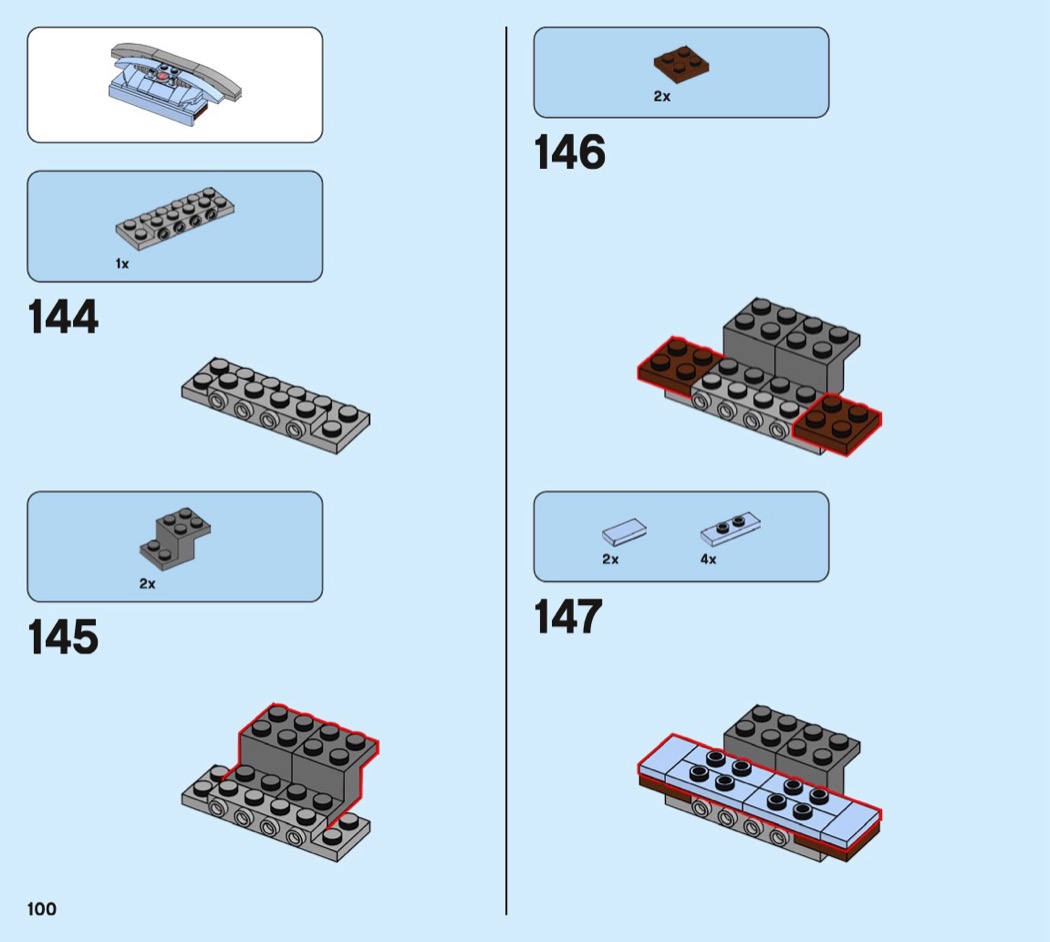 1x

144

2x

145

100

2x

146

2x

4x

147