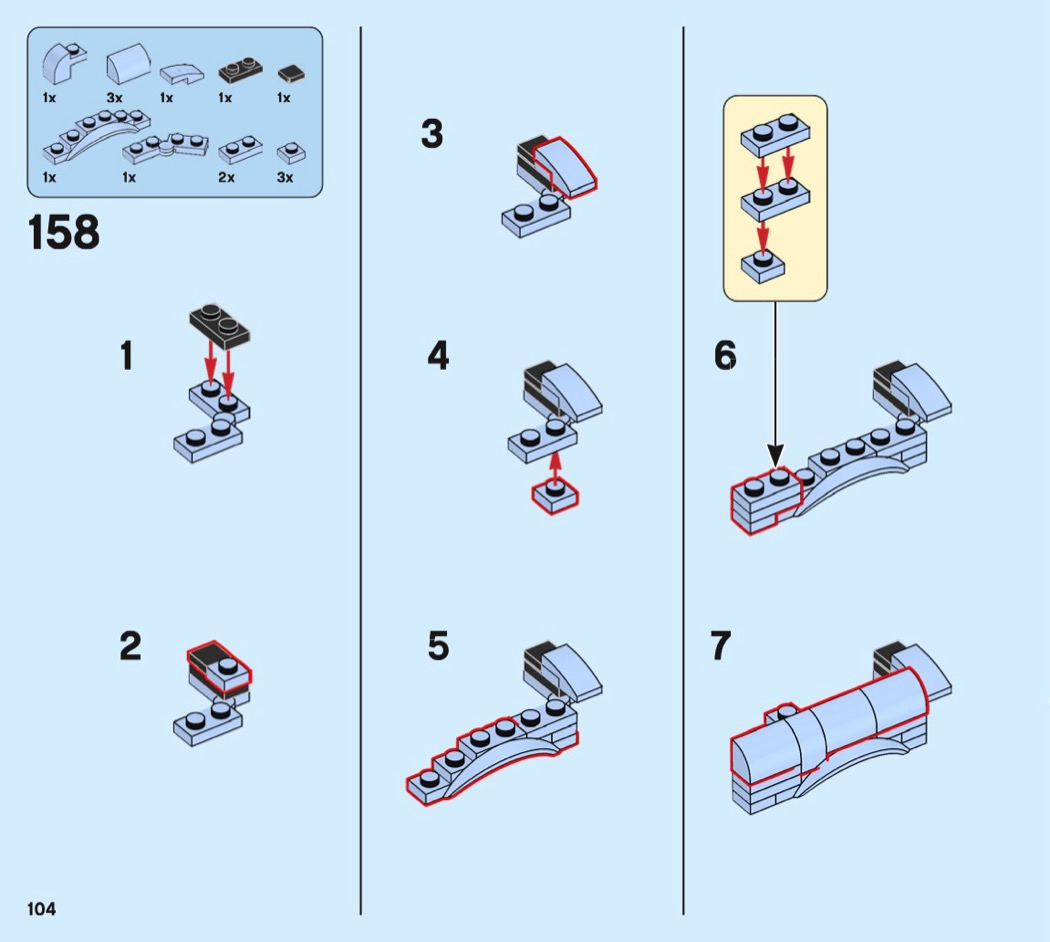 1x 3x 1x 1x 1x
1x 1x 2x 3x

158

1

2

3

4

5

6

7

104