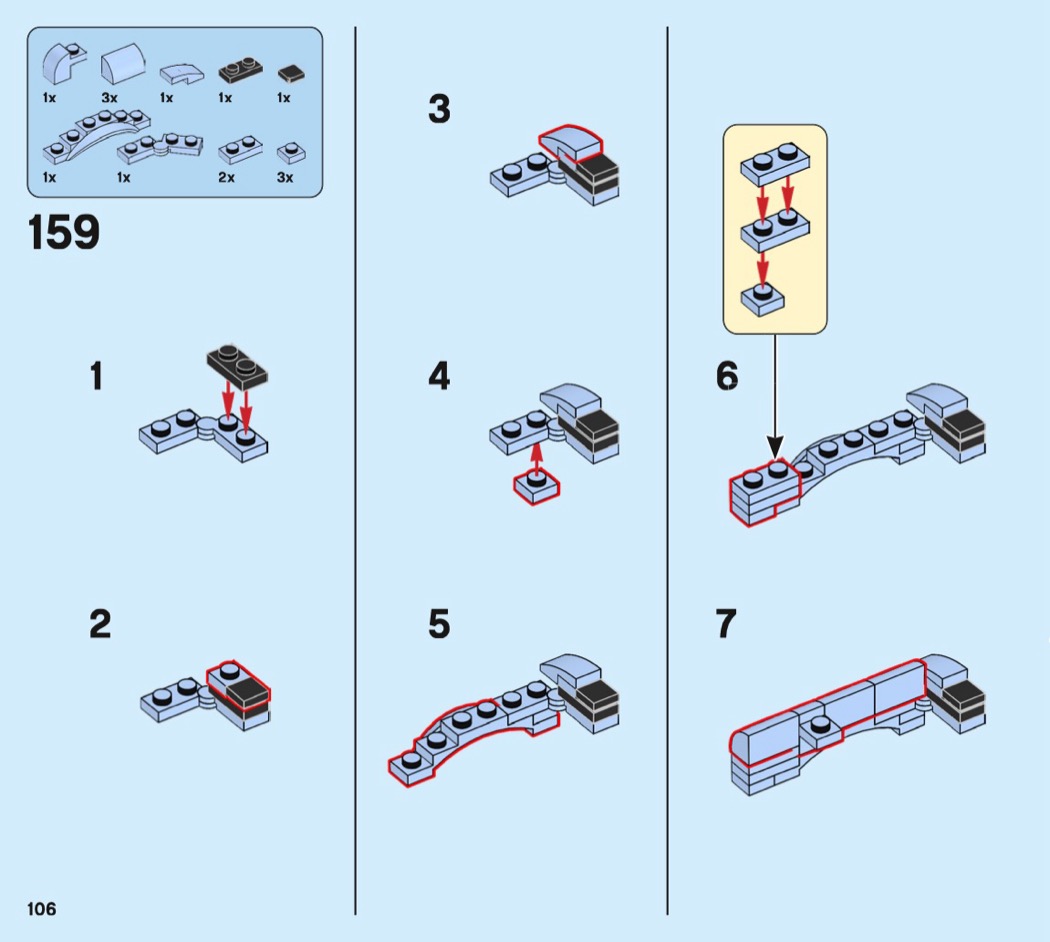 1x 3x 1x 1x 1x
1x 1x 2x 3x

159

1

2

3

4

5

6

7

106