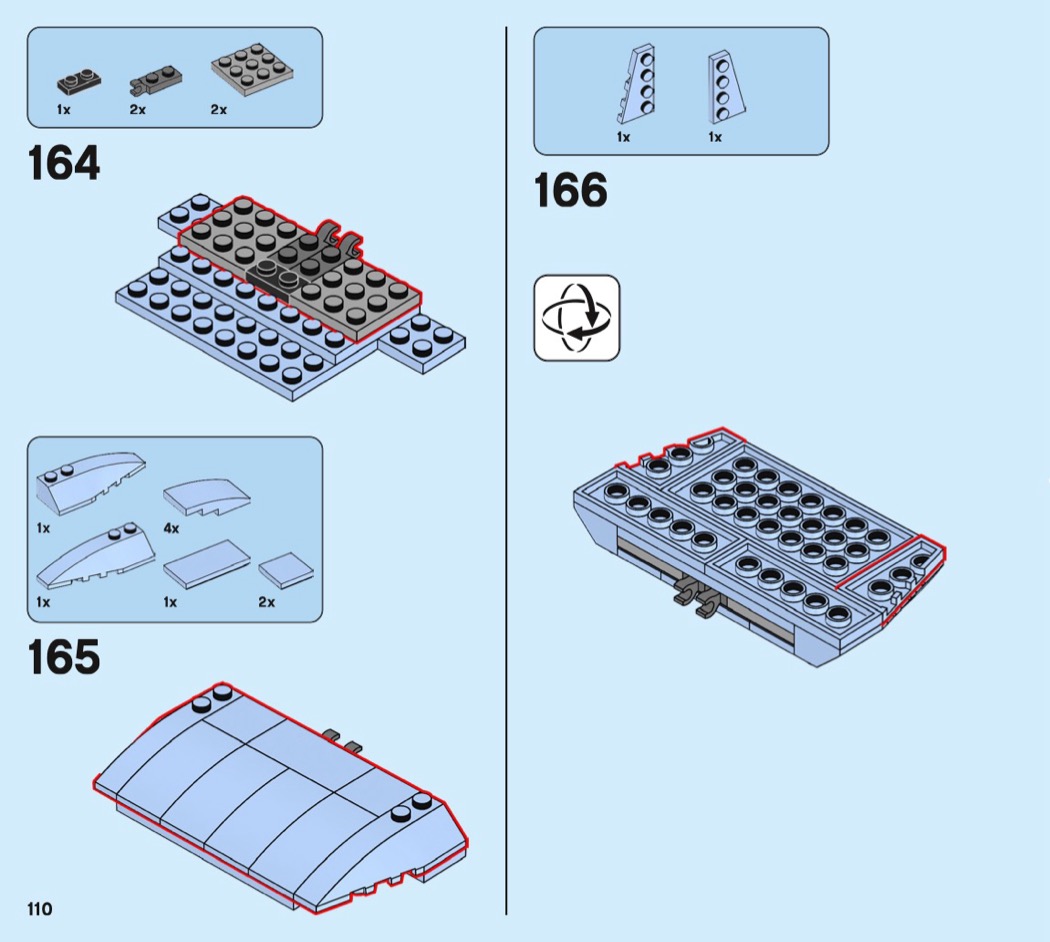 1x 2x 2x

164

1x 4x

1x 1x 2x

165

110

1x 1x

166