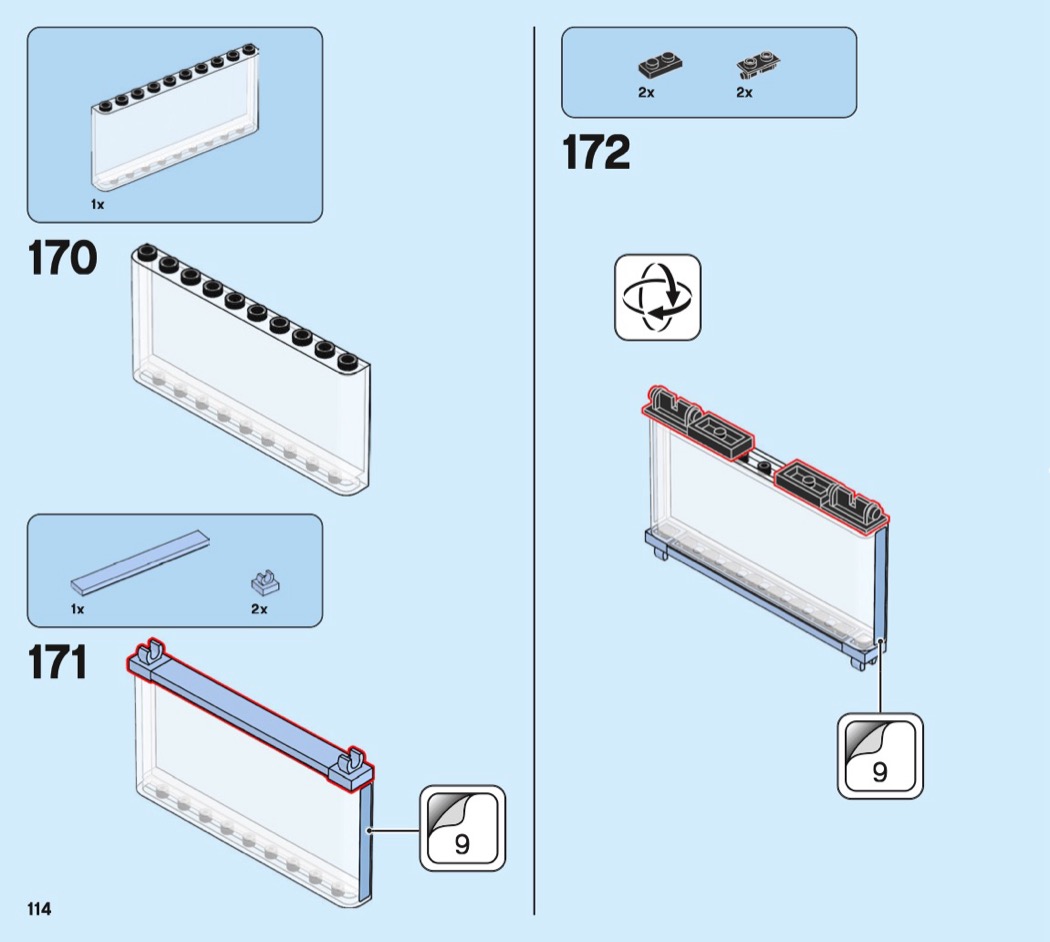 1x

170

1x

2x

171

9

114

2x

2x

172

9