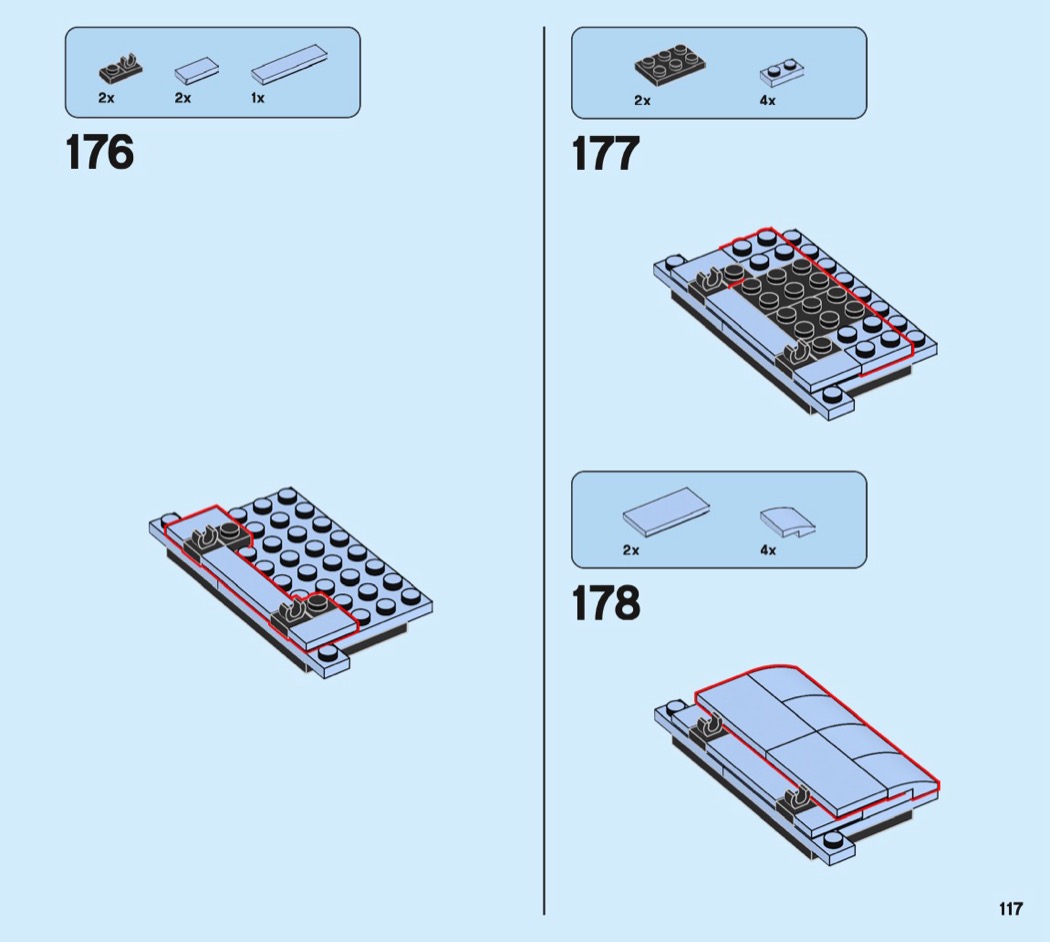 2x 2x 1x

176

2x 4x

177

2x 4x

178

117