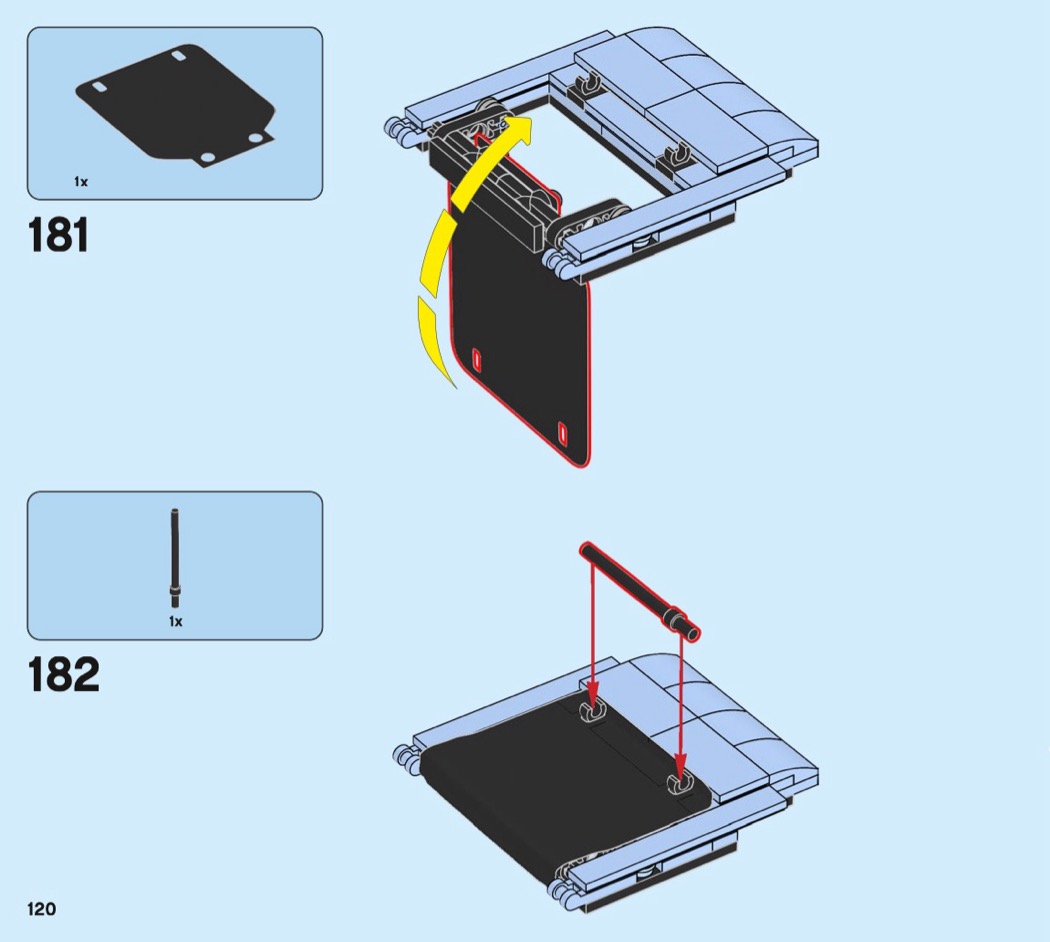 1x

181

1x

182

120