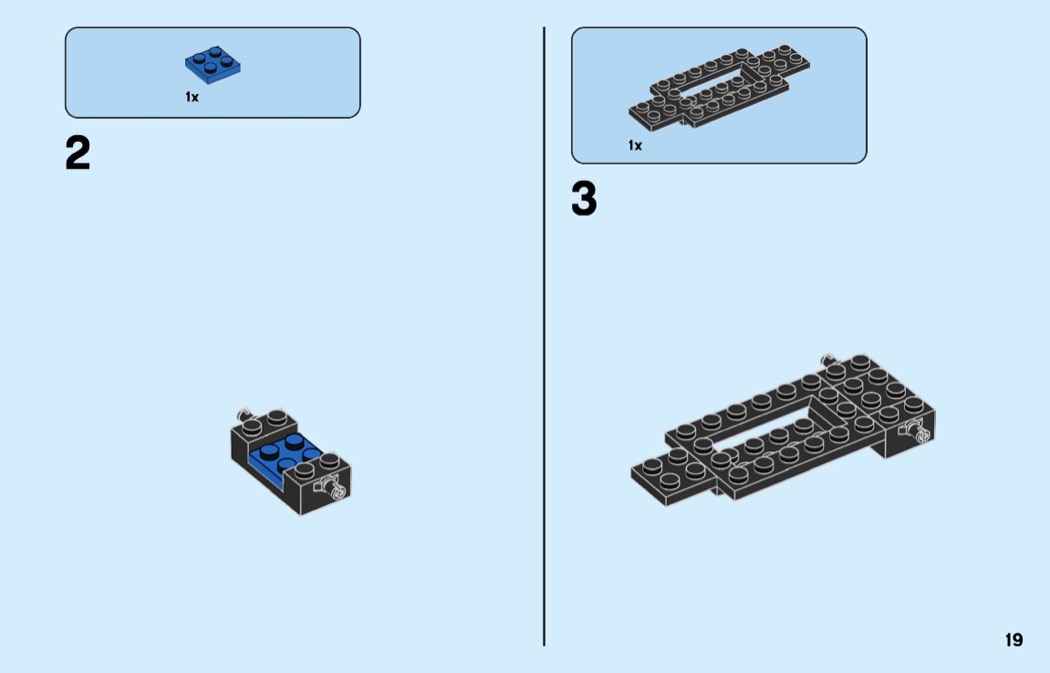 1x

2

1x

3

19