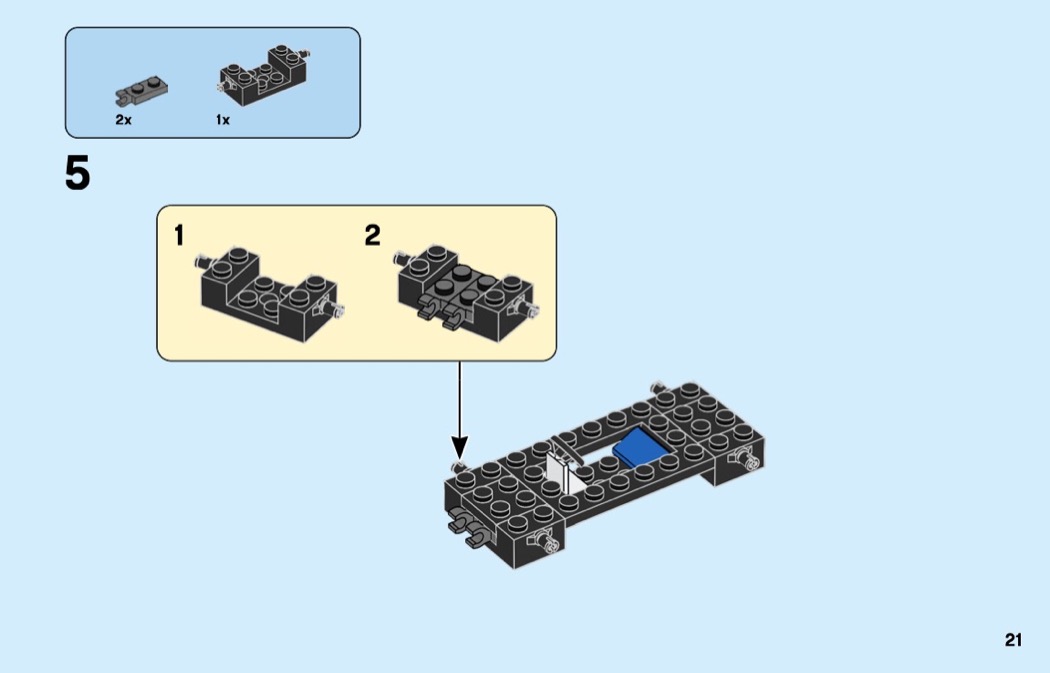 2x
1x

5

1
2

21