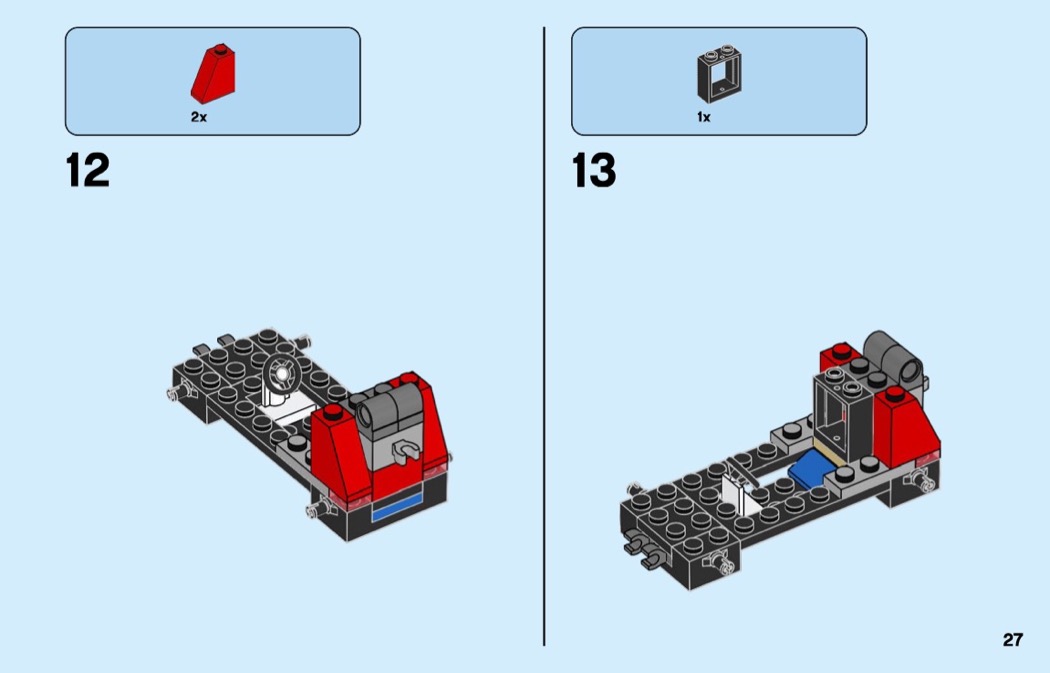 2x

12

1x

13

27