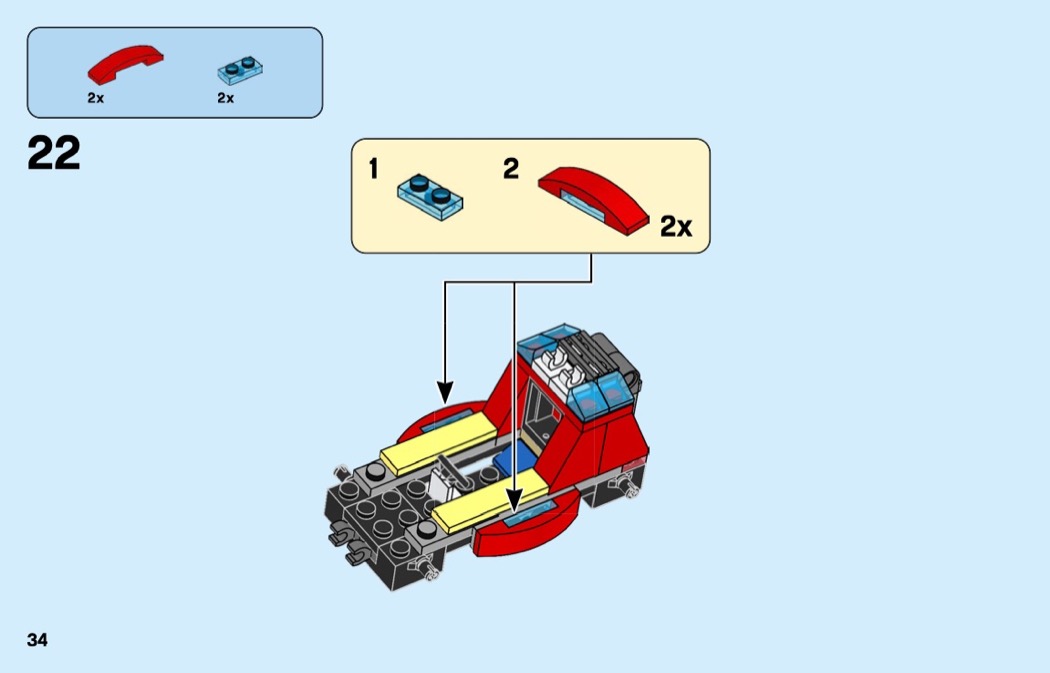 2x
2x

22

1
2
2x

34