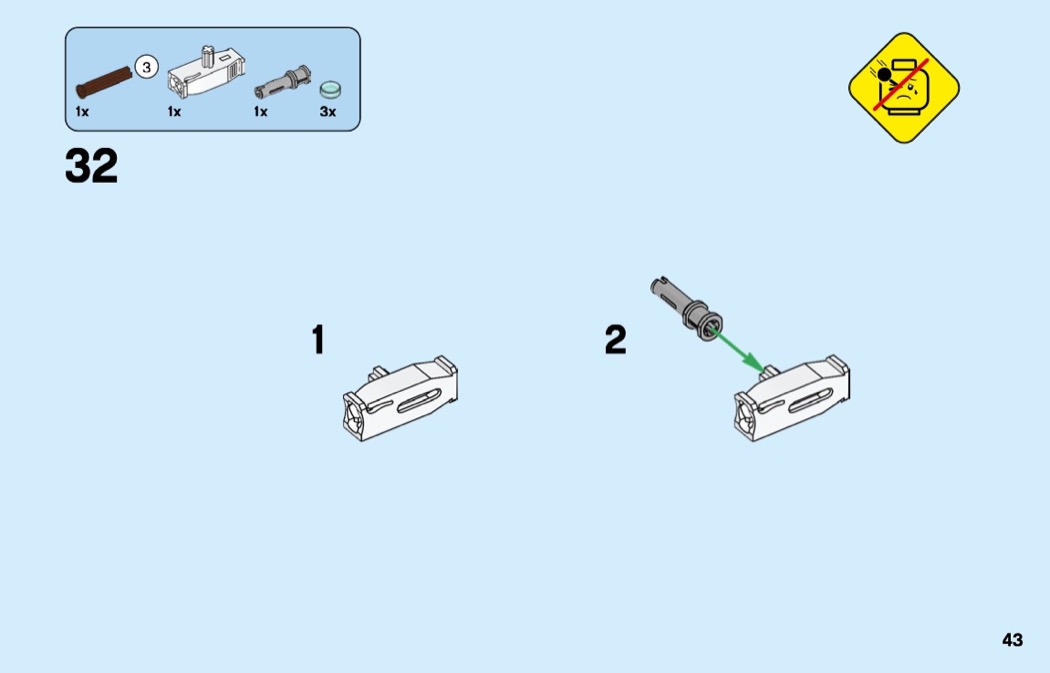 3
1x 1x 1x 3x

32

1

2

43