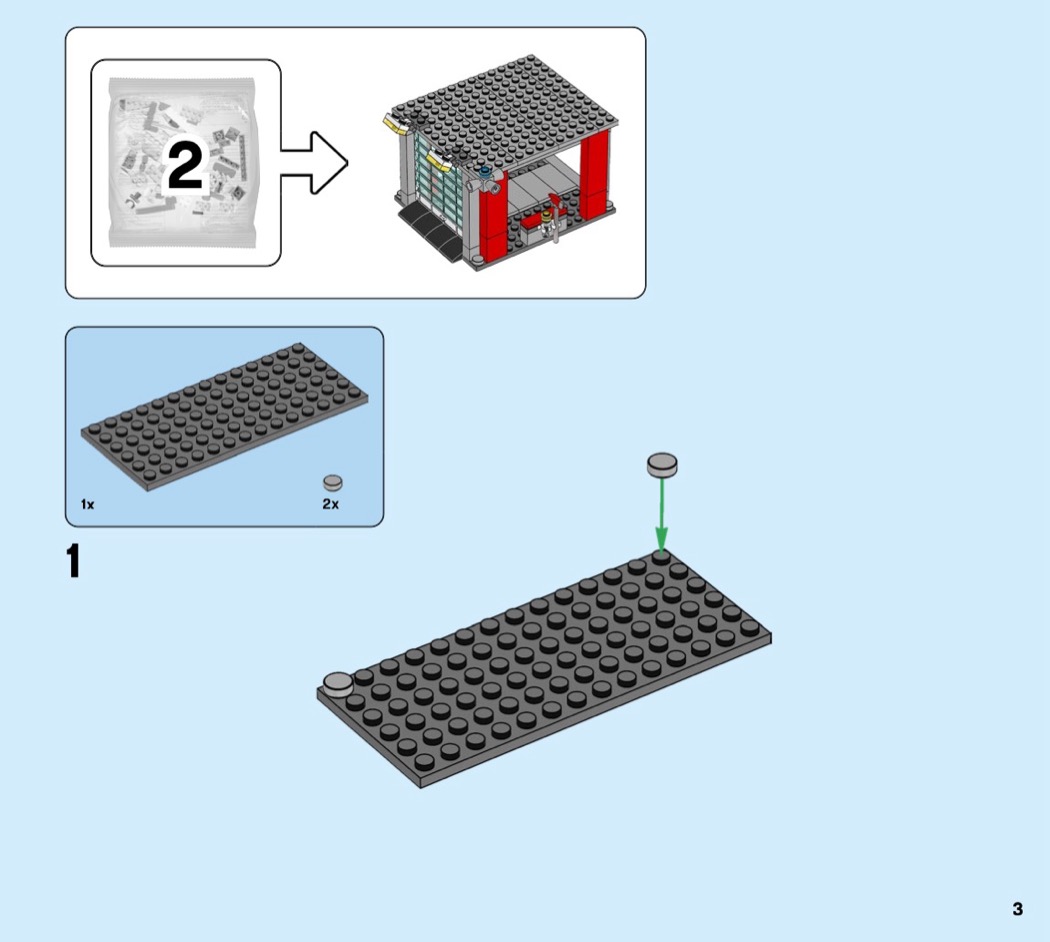 2

1x

2x

1

3