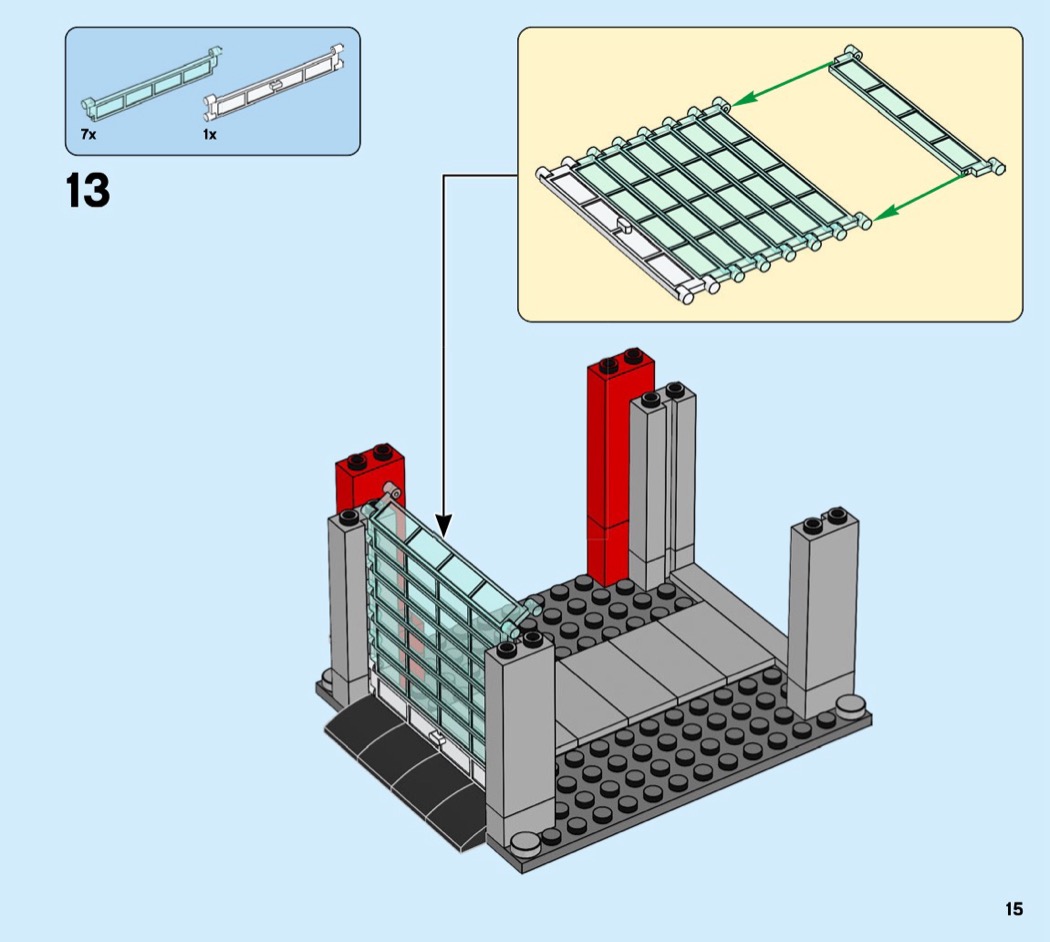 7x
1x
13
15