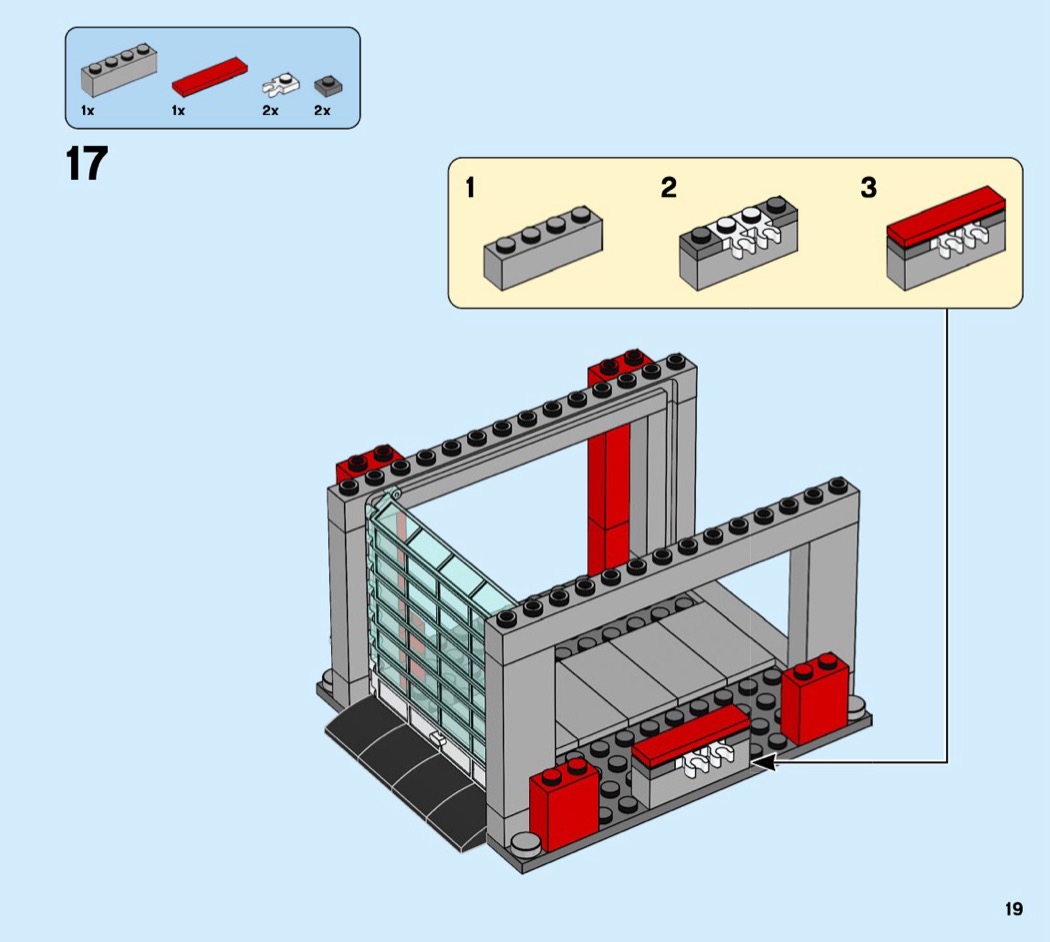 1x 1x 2x 2x

17

1 2 3

19