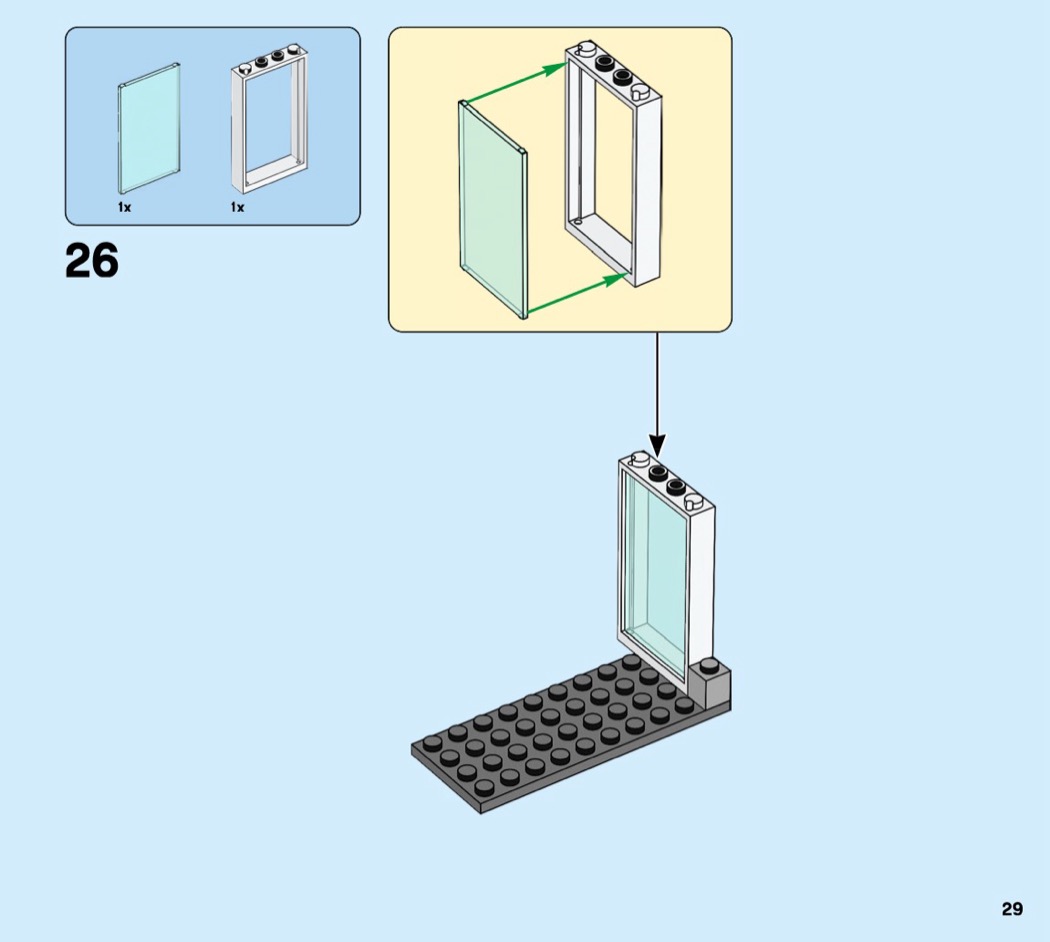 1x
1x

26

29