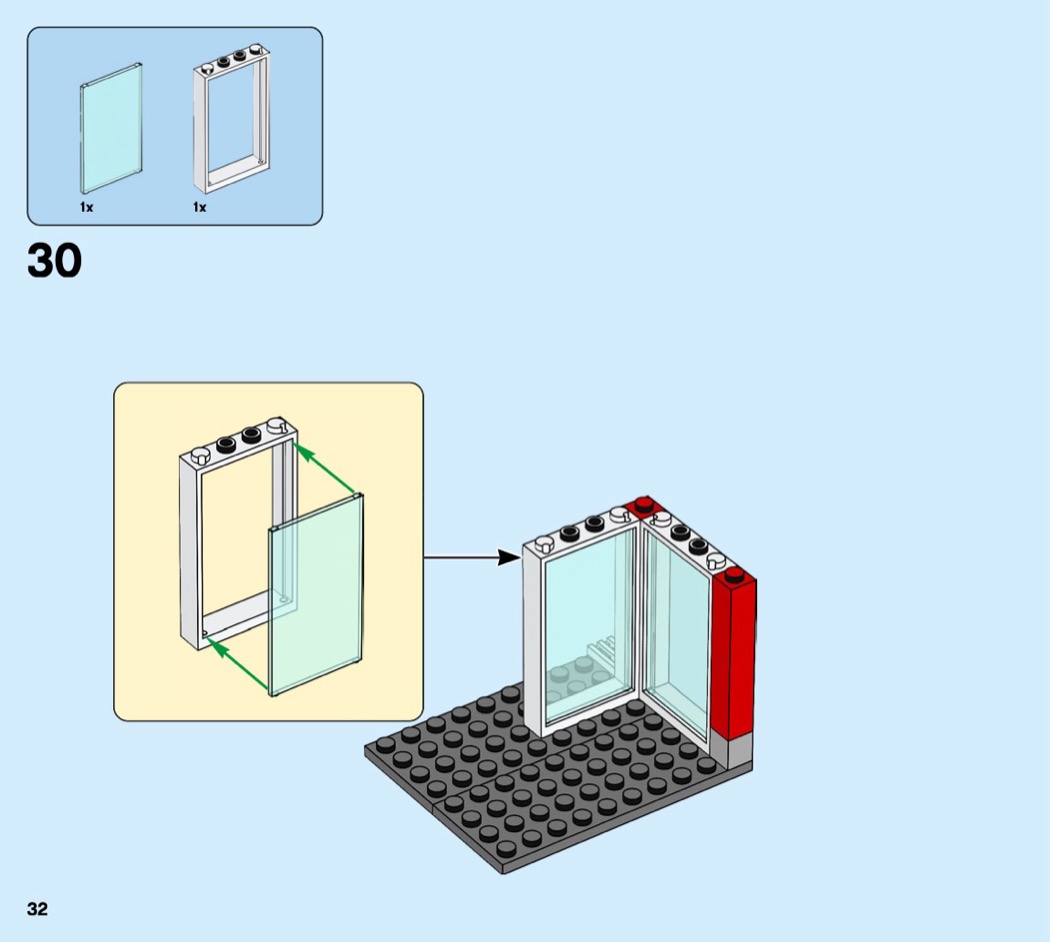 1x
1x

30

32