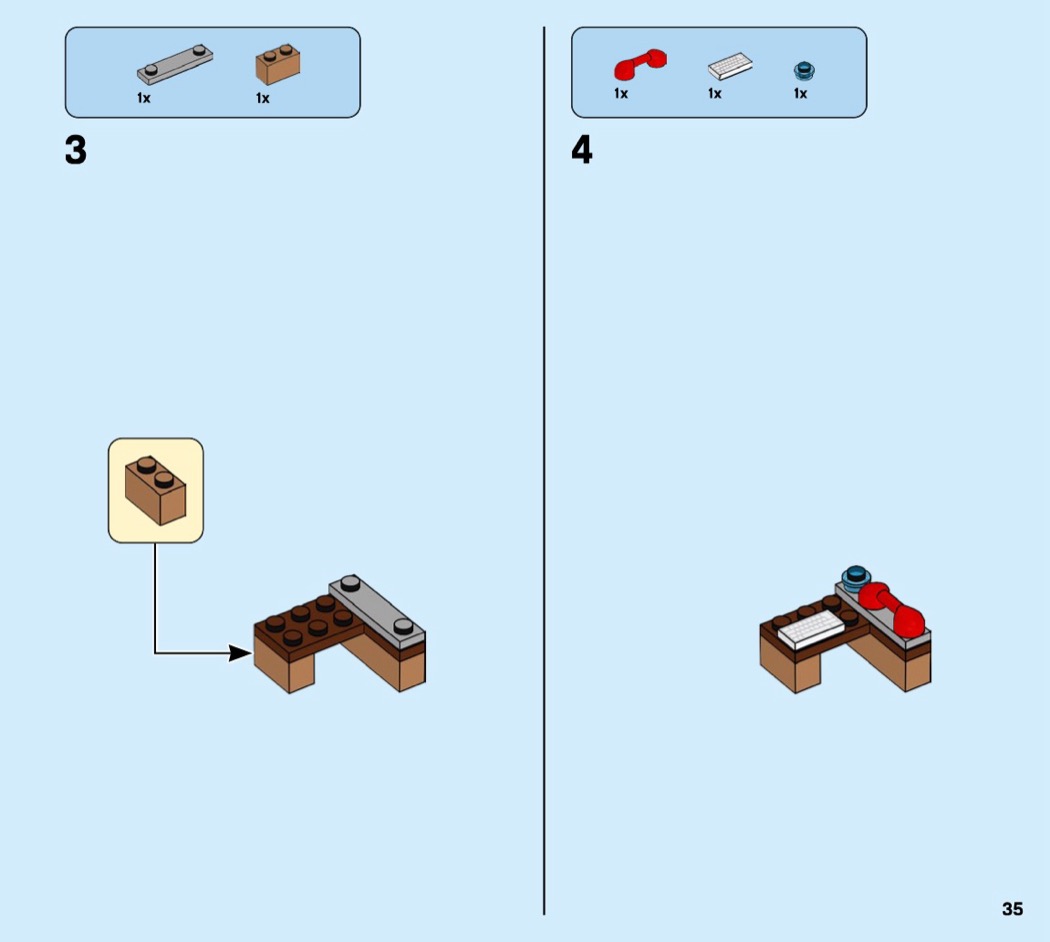 1x 1x

3

1x 1x 1x

4

35