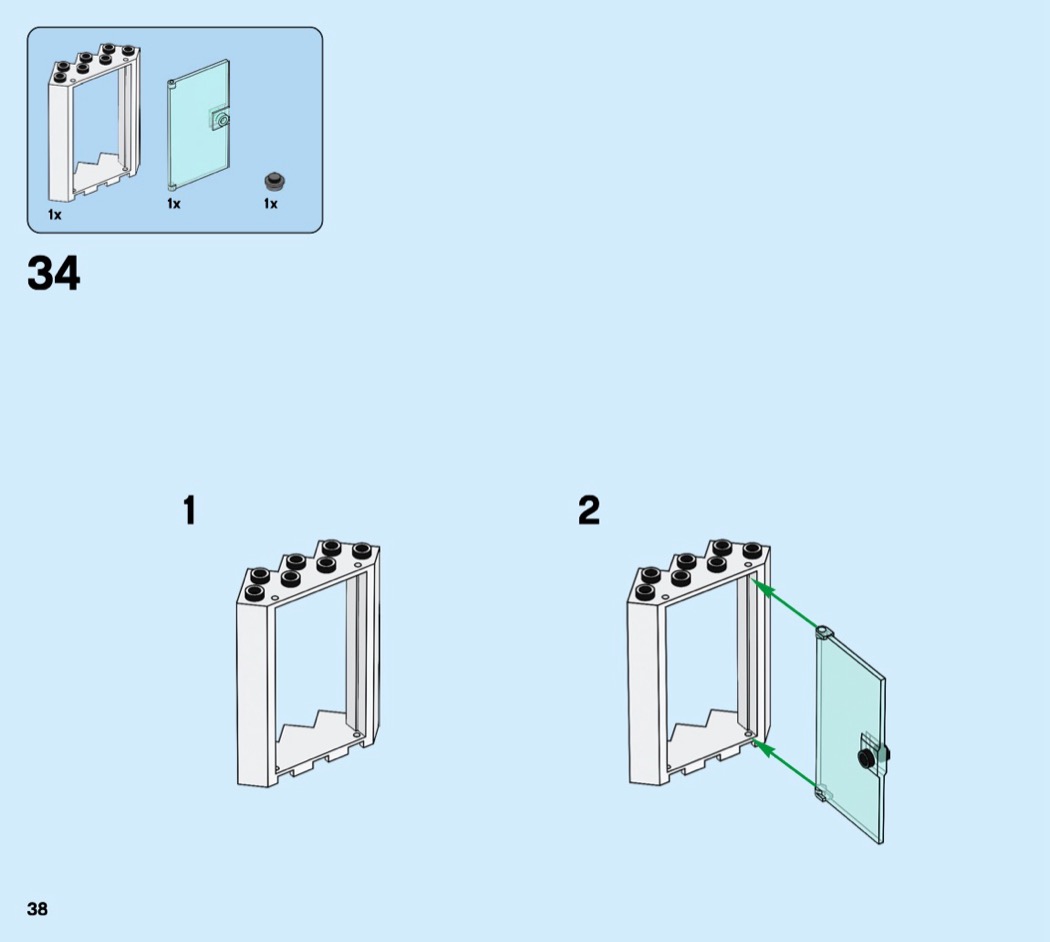 1x 1x 1x

34

1

2

38