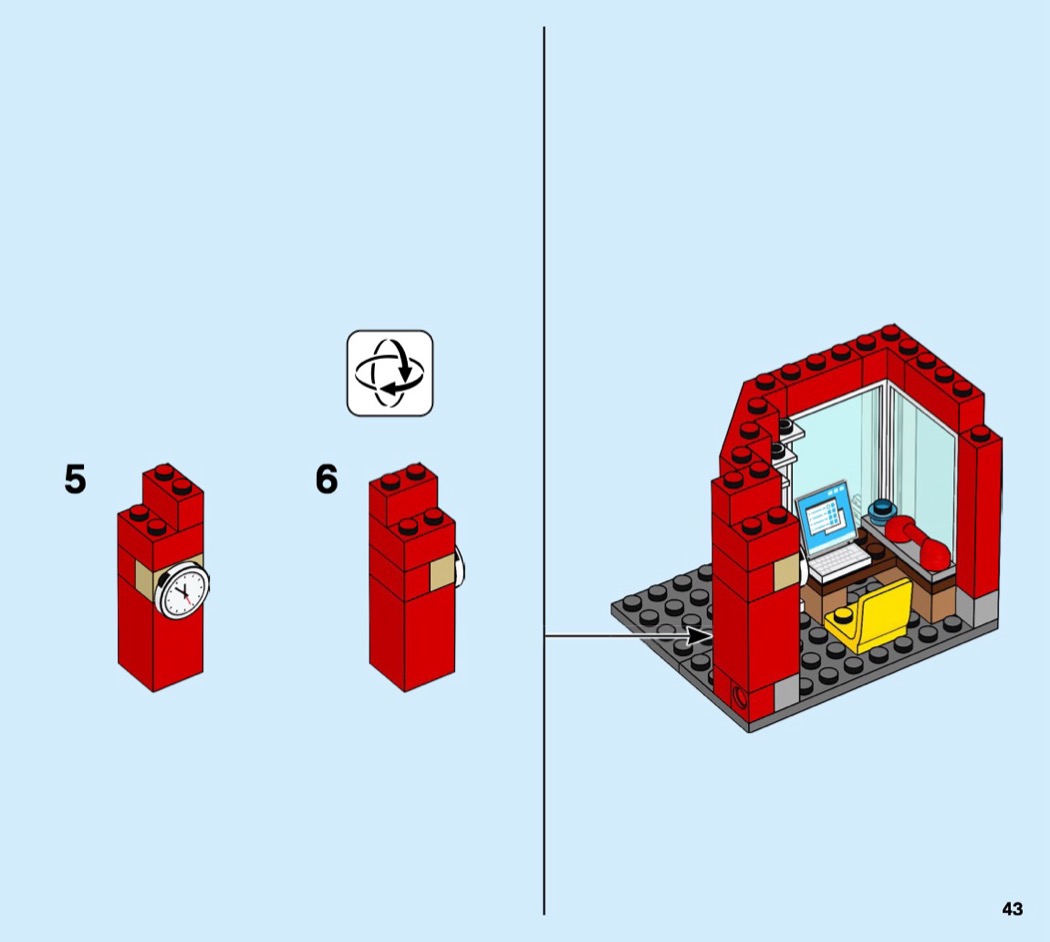 5

6

43