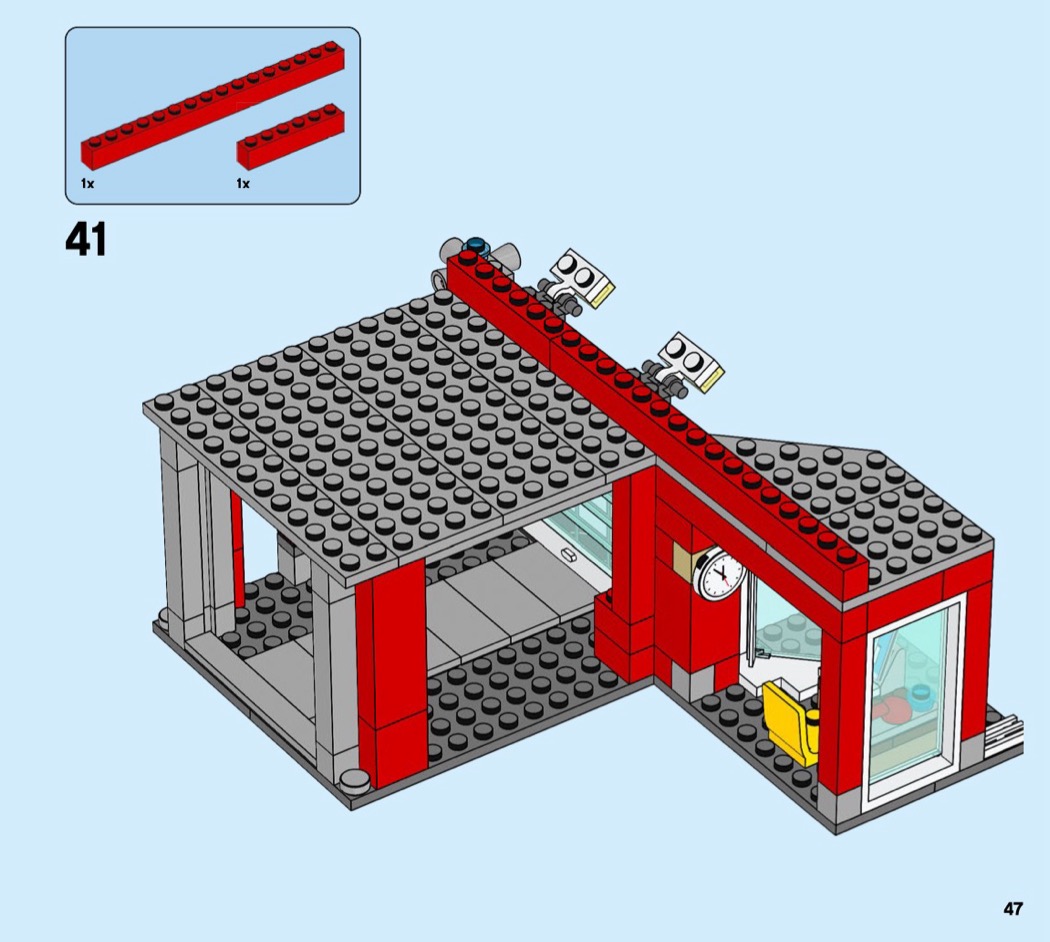 1x

1x

41

47