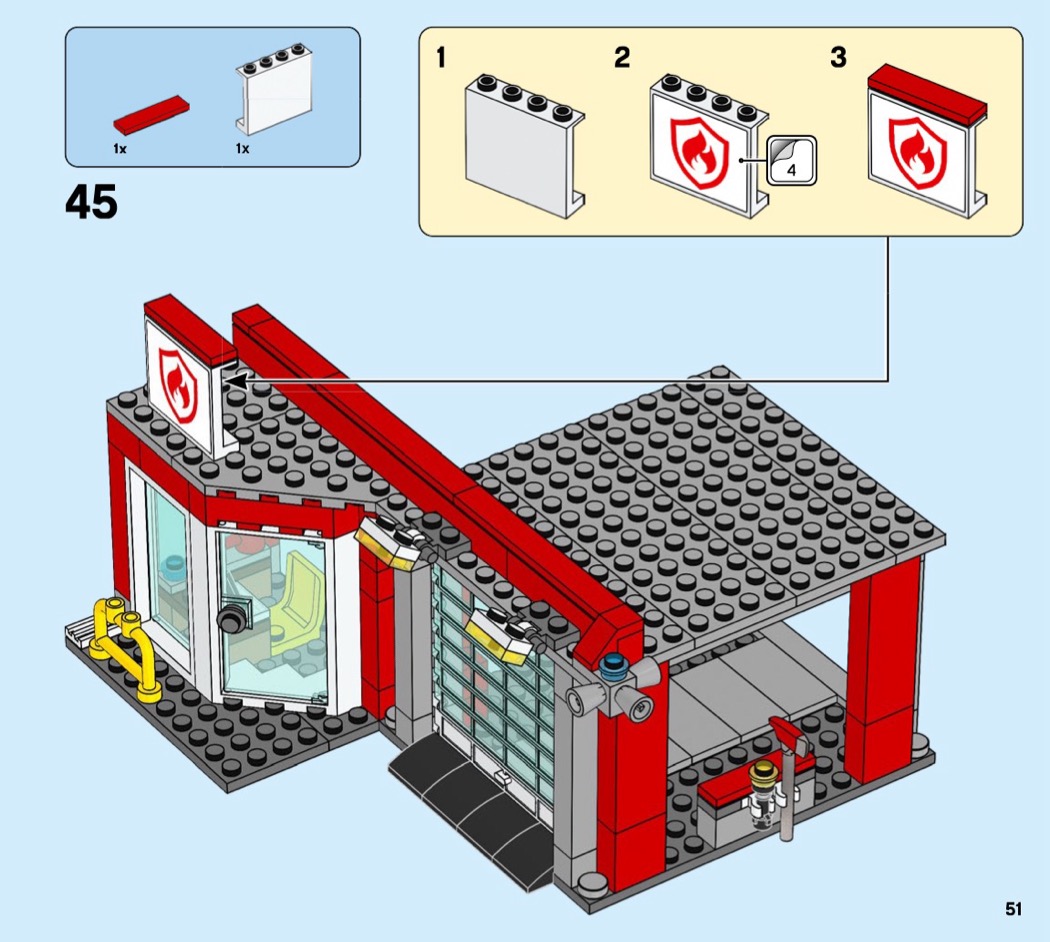 1x
1x

45

1
2
4
3

51