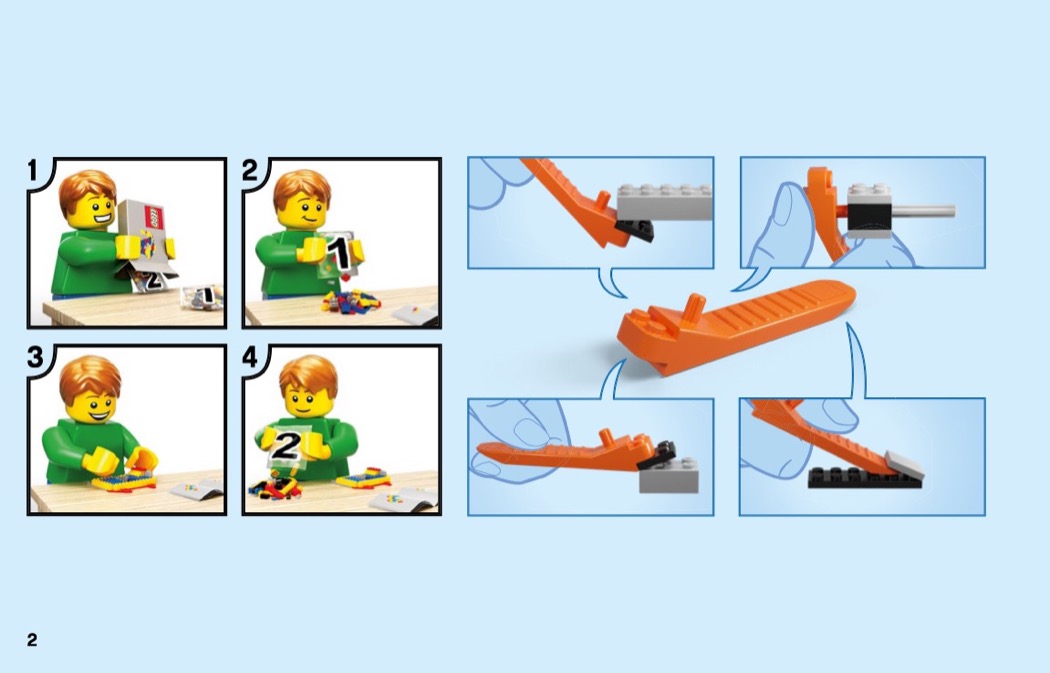 1
2
1
2
1
3
4
2
2