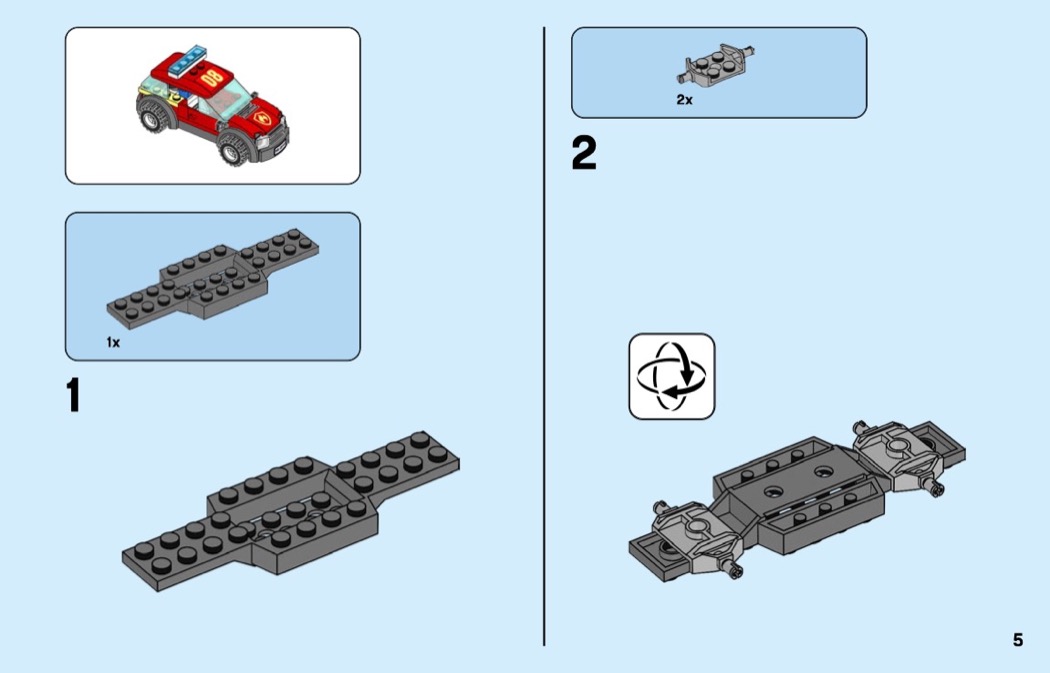 08

1x

1

2x

2

5