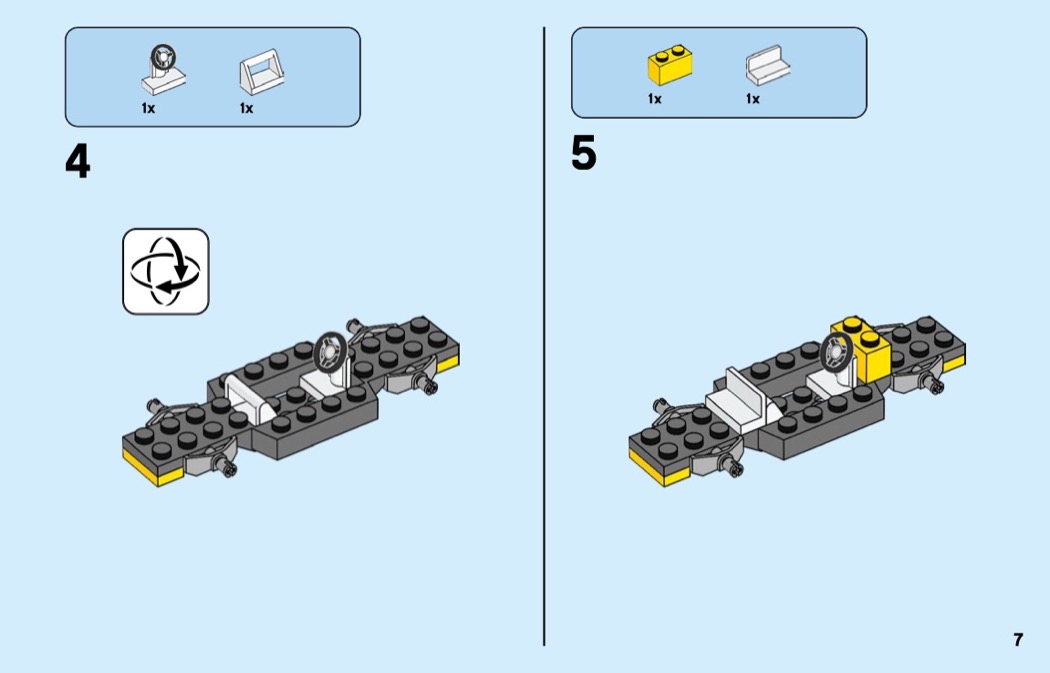 1x 1x

4

1x 1x

5

7