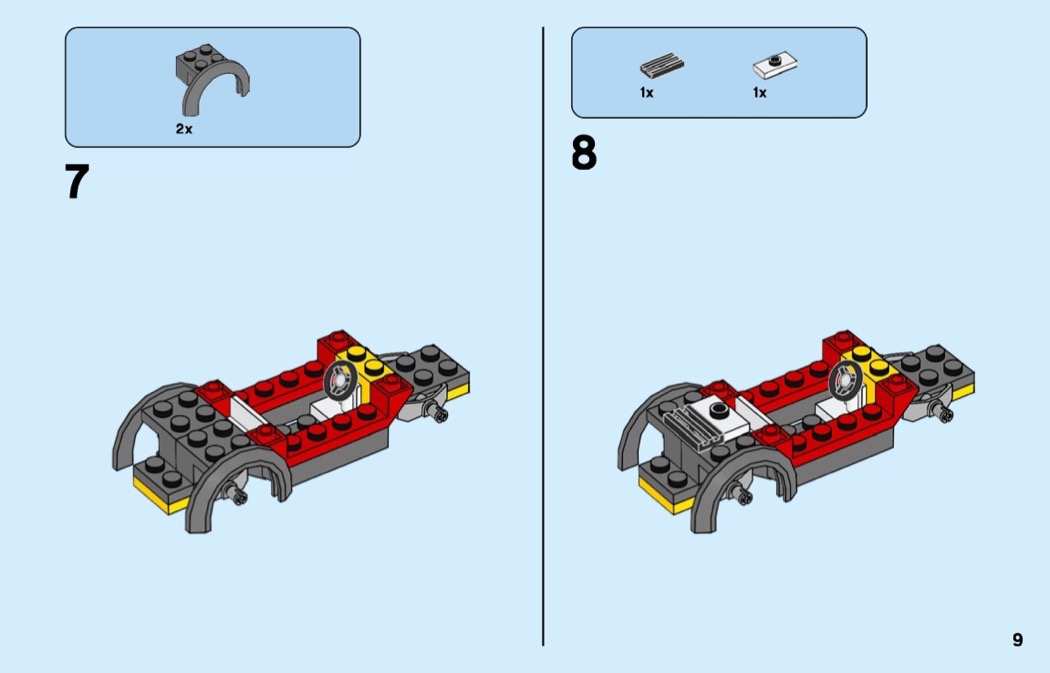 2x

7

1x 1x

8

9