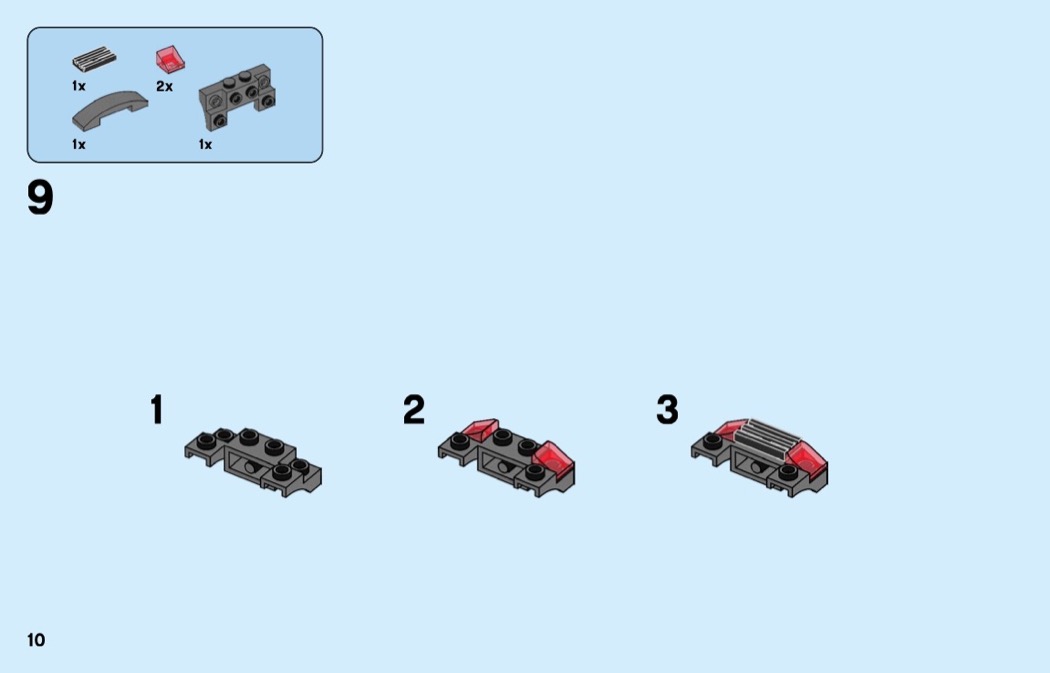 1x 2x

1x 1x

9

1

2

3

10