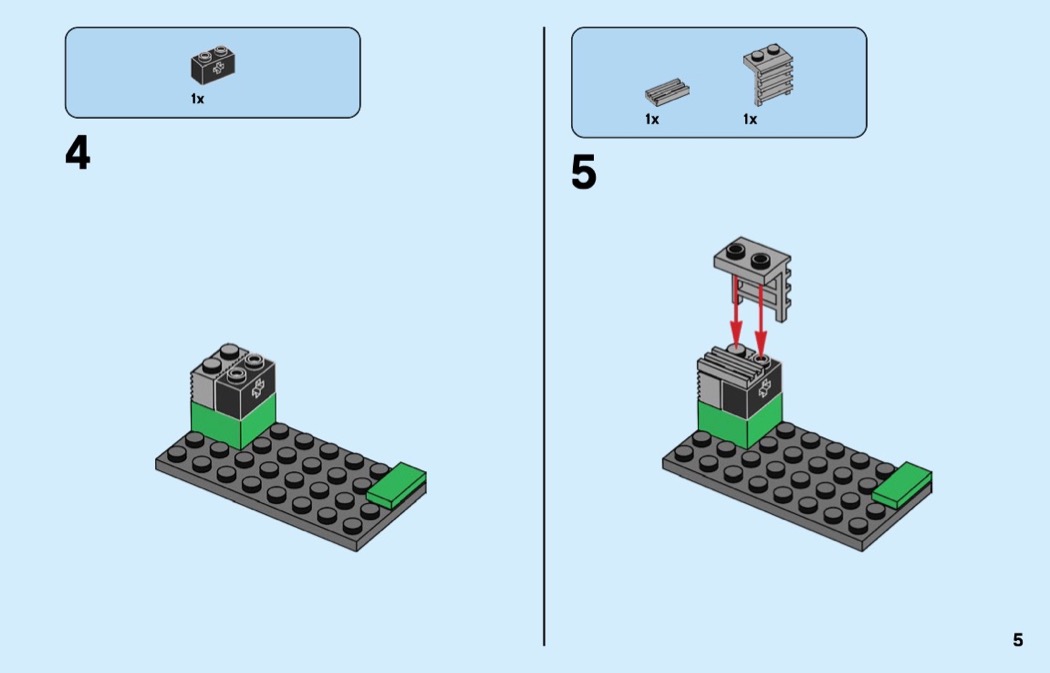 1x

4

1x 1x

5

5