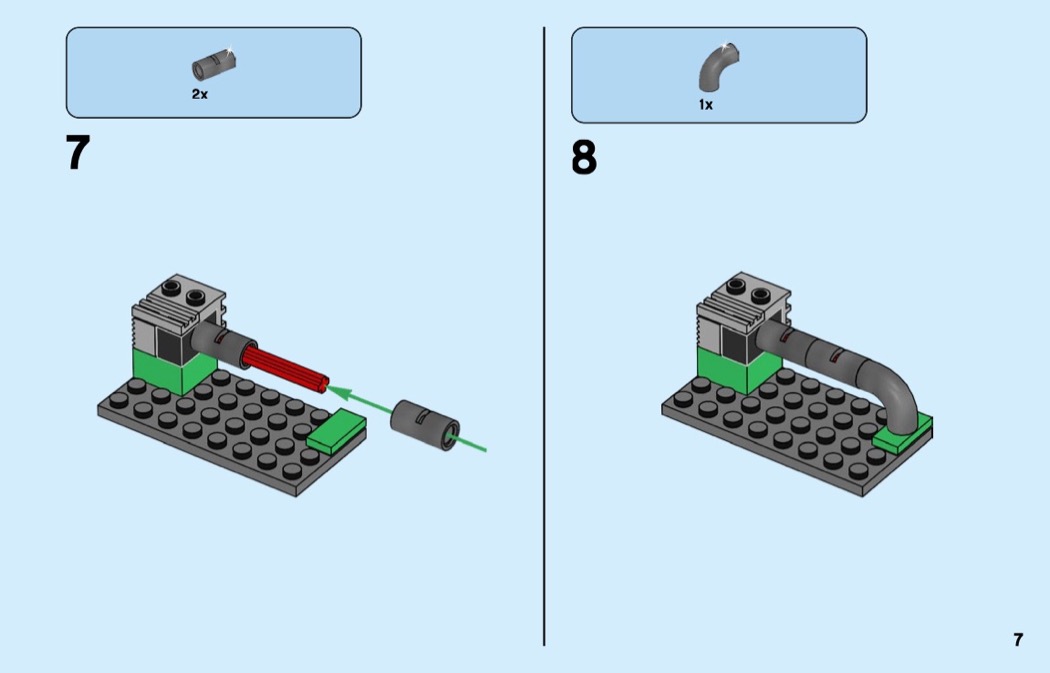 2x

7

1x

8

7