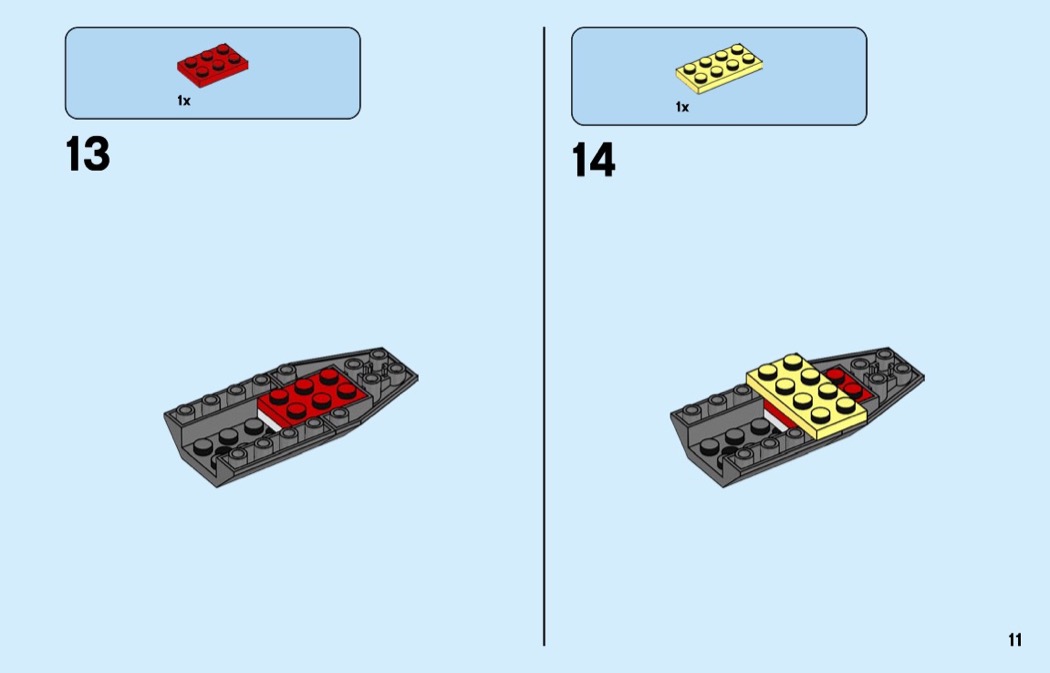 1x

13

1x

14

11