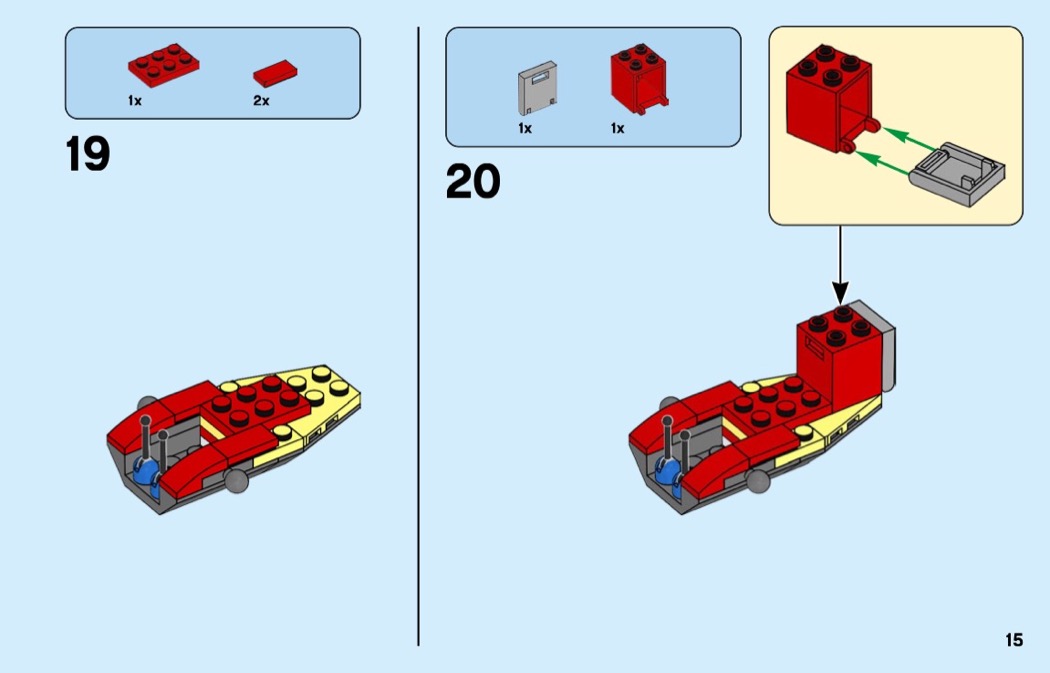 1x 2x

19

1x 1x

20

15