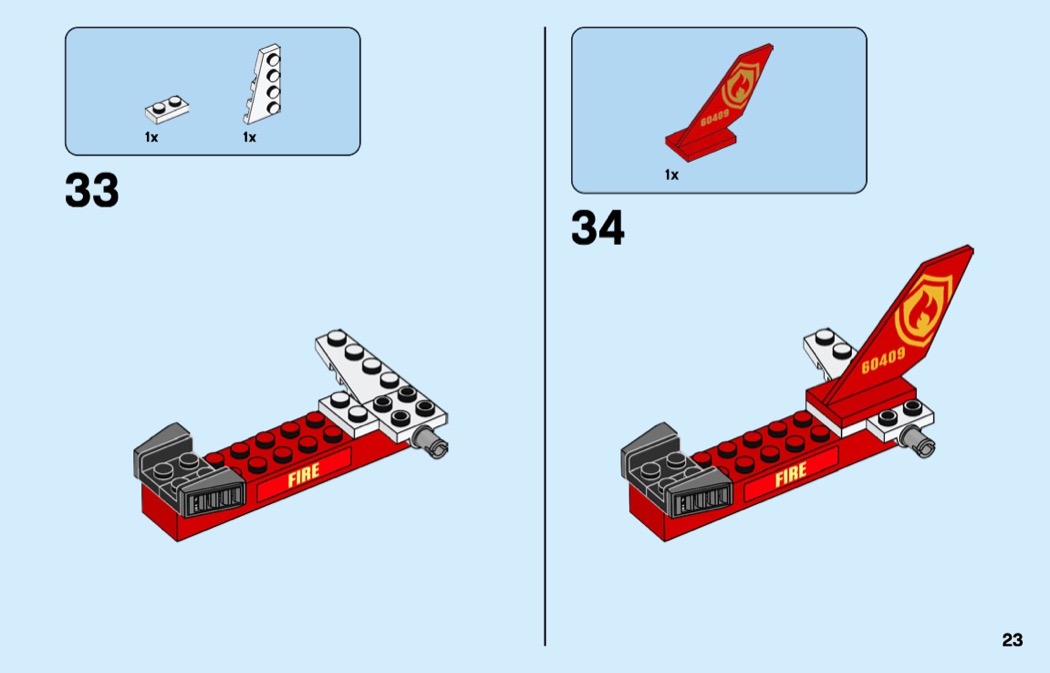 1x 1x

33

FIRE

60409

1x

34

60409

FIRE

23