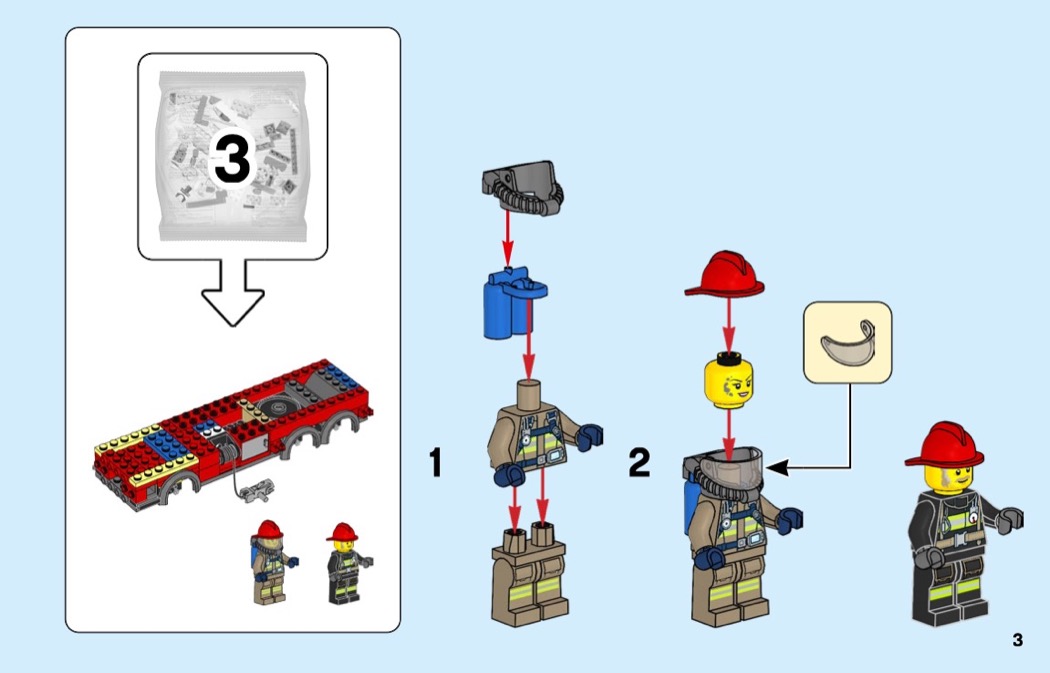 3

1

2

3