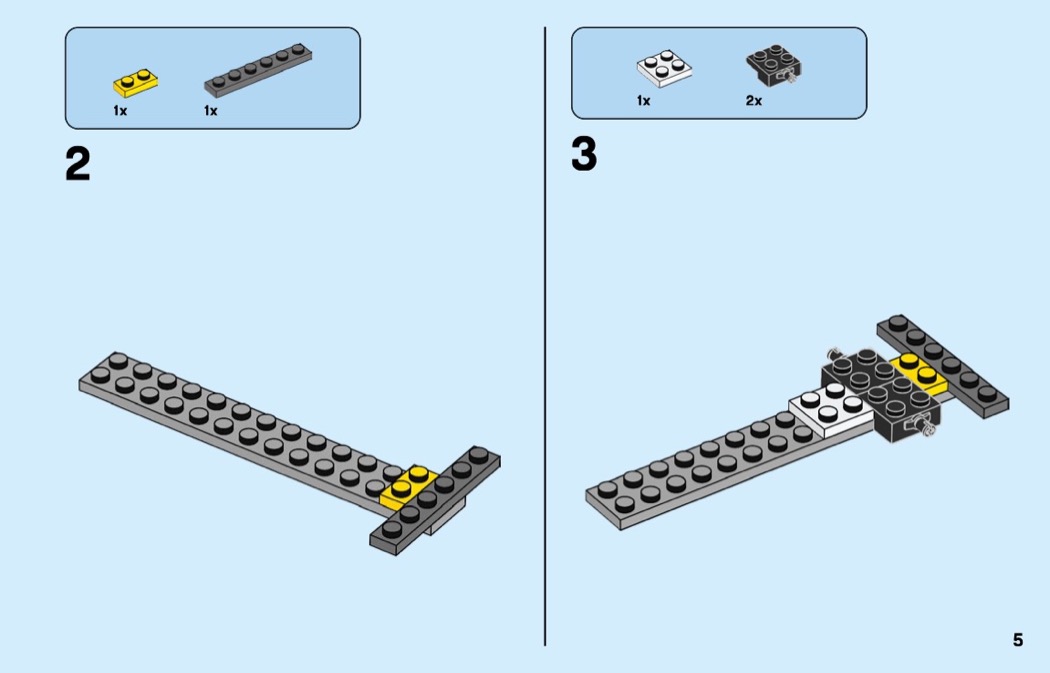 1x 1x

2

1x 2x

3

5