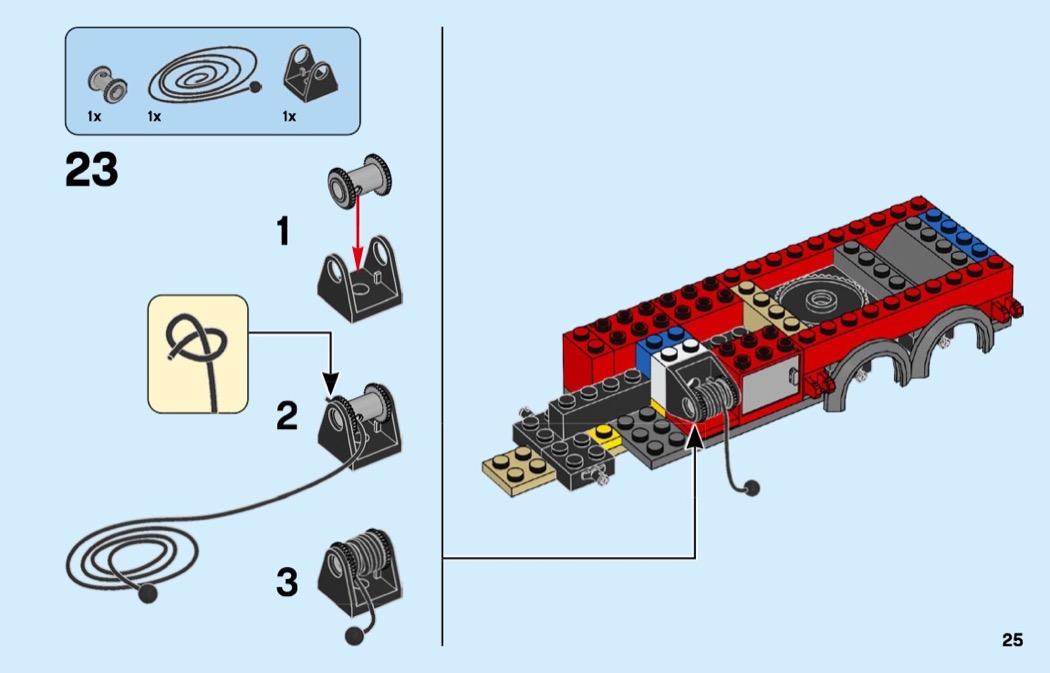 1x 1x 1x

23

1

2

3

25