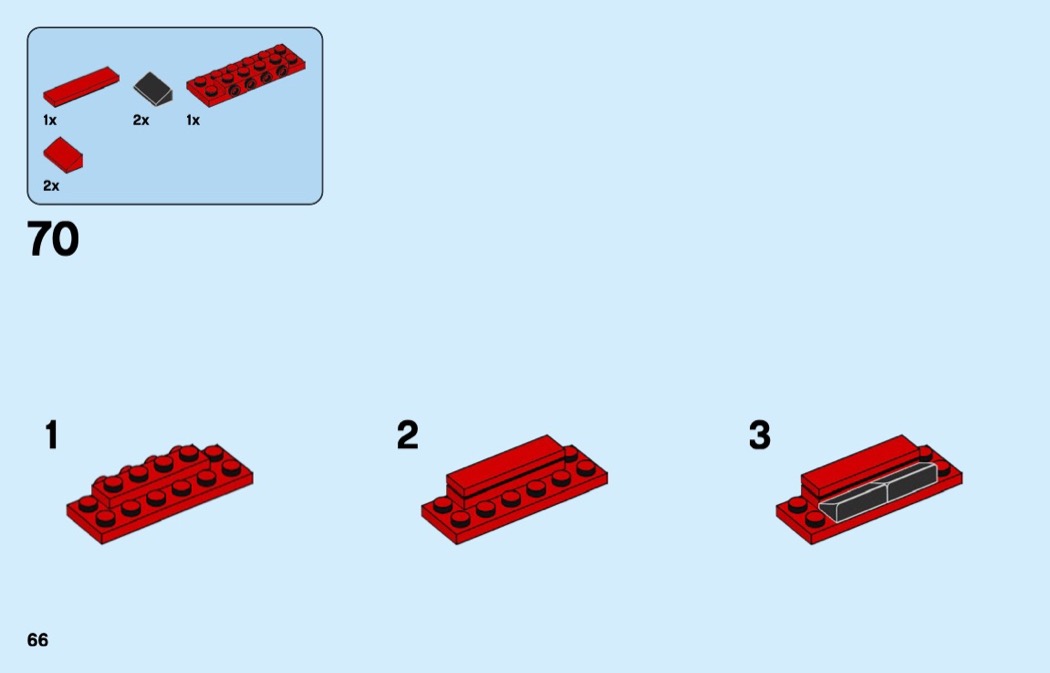 1x 2x 1x

2x

70

1

2

3

66