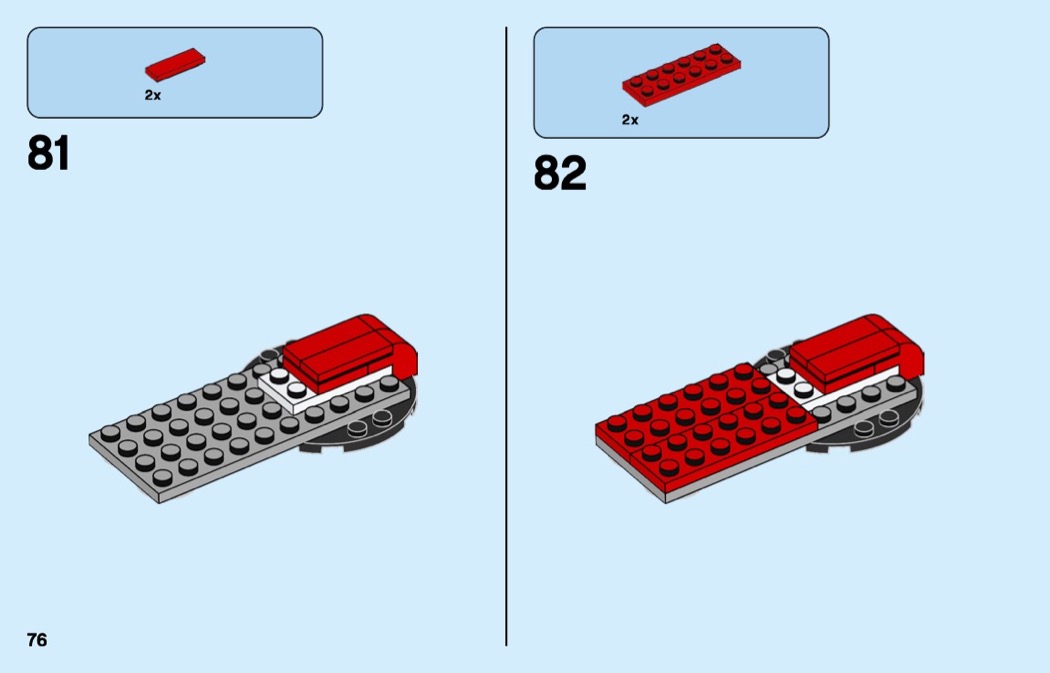 2x

81

2x

82

76