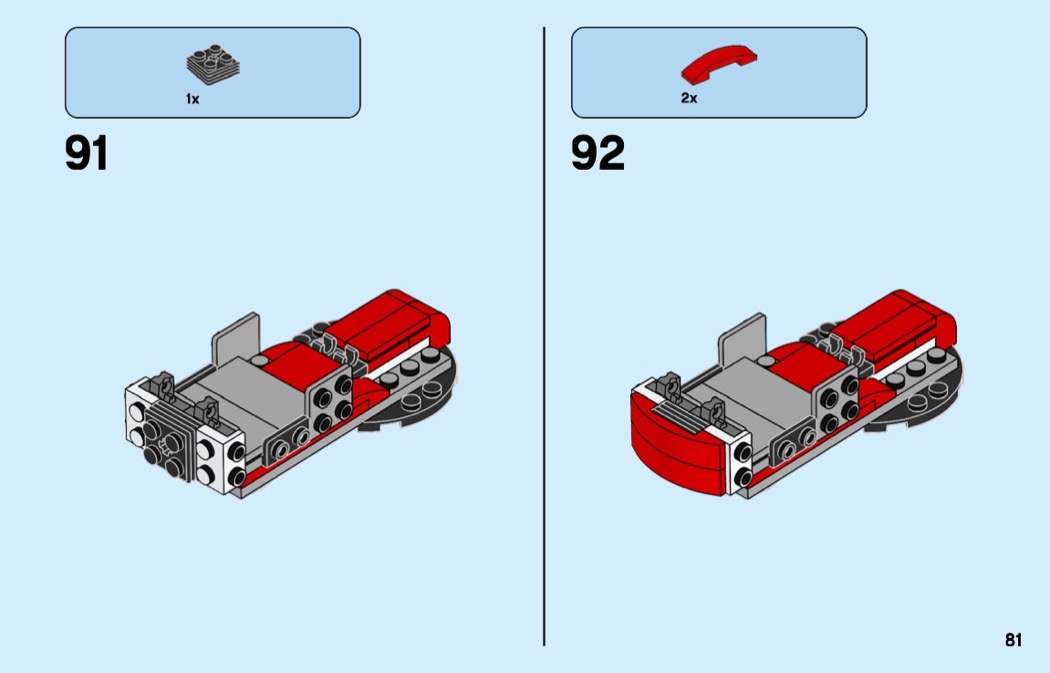 1x

91

2x

92

81