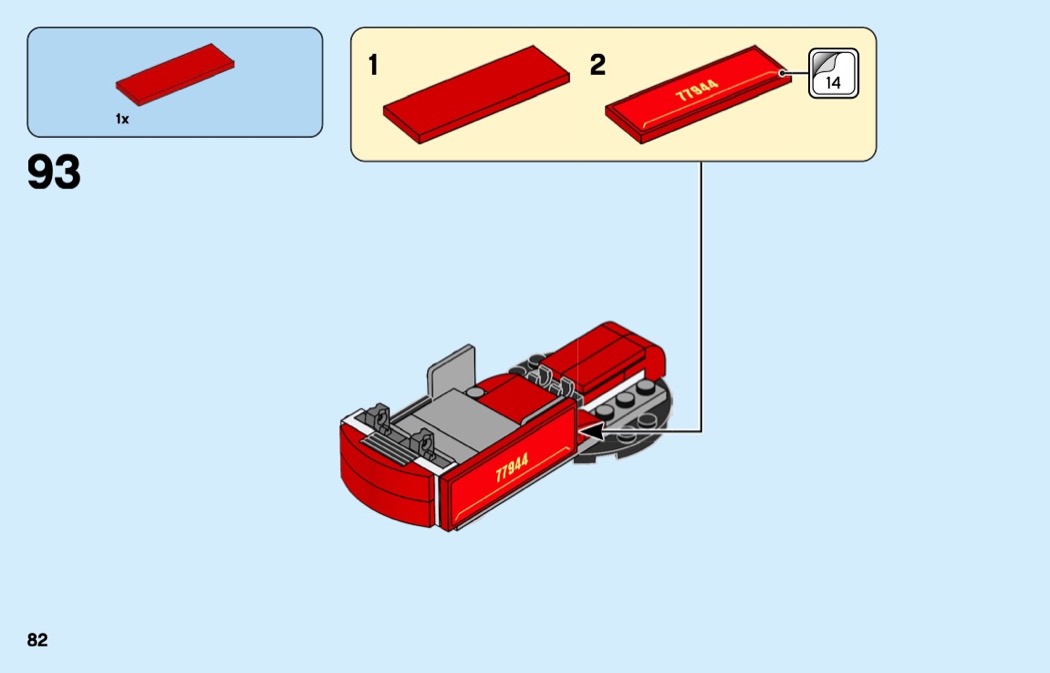 1x

93

1

2

77944

14

77944

82